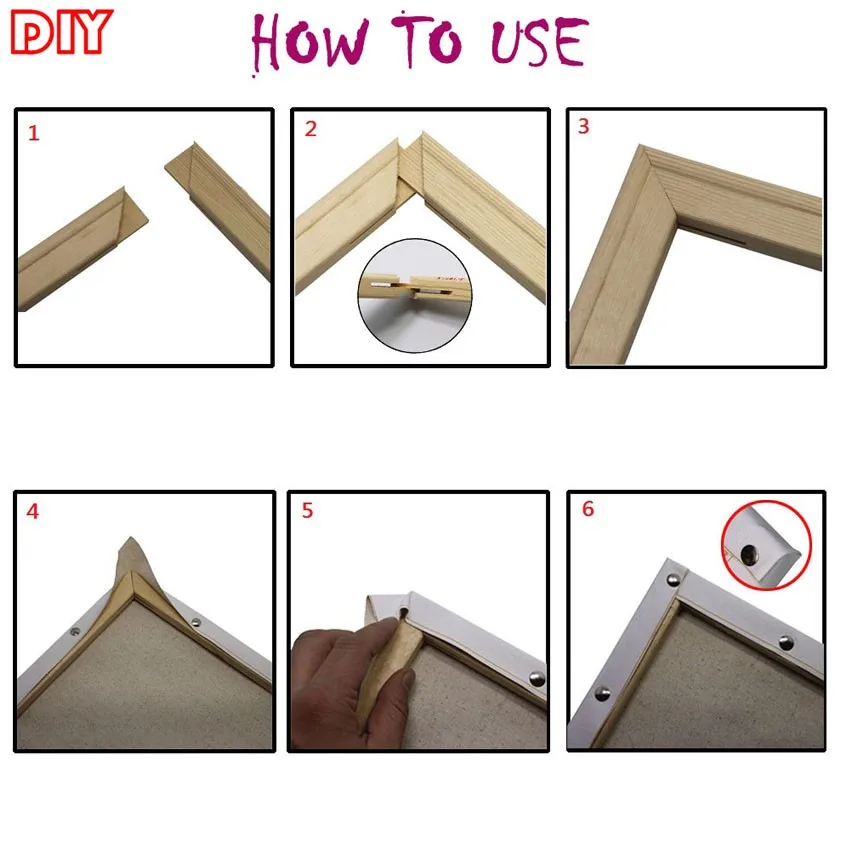 DIY

HOW TO USE

1

2

3

4

5

6