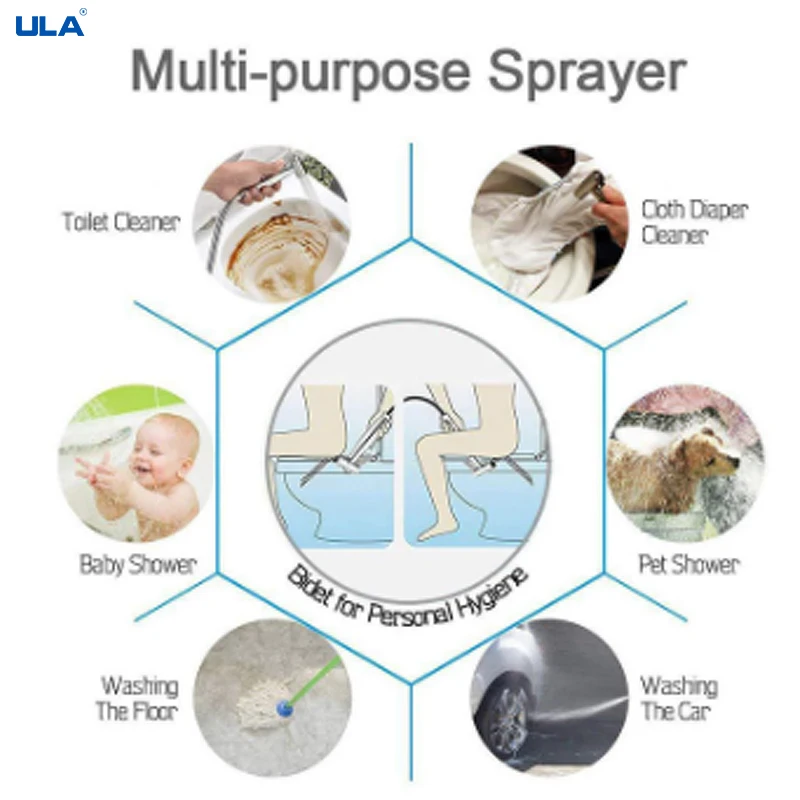 ULA®

Multi-purpose Sprayer

Toilet Cleaner

Cloth Diaper Cleaner

Baby Shower

Bidet for Personal Hygiene

Pet Shower

Washing The Floor

Washing The Car