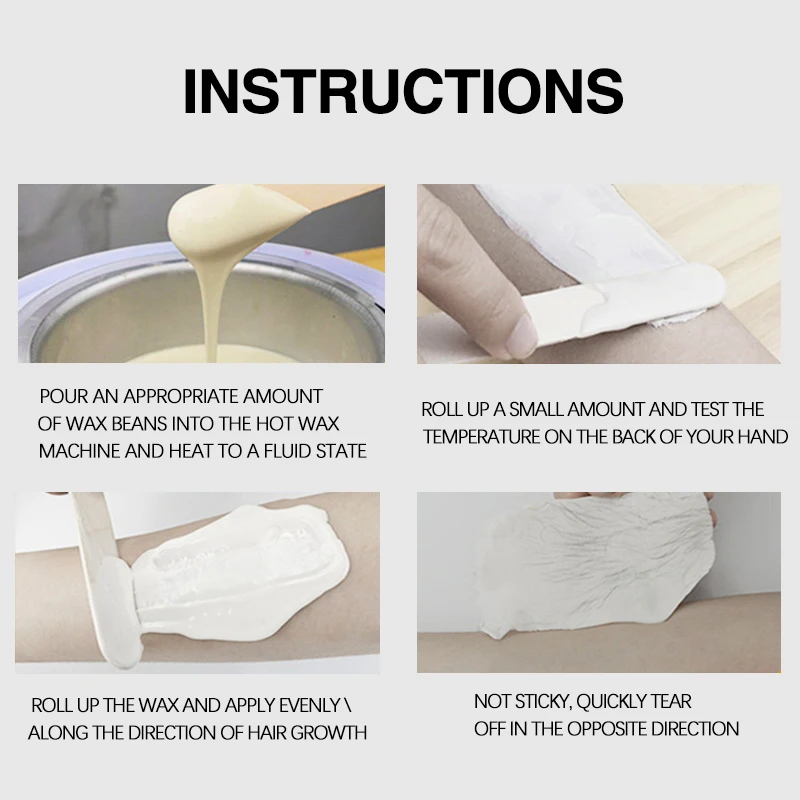 INSTRUCTIONS

POUR AN APPROPRIATE AMOUNT OF WAX BEANS INTO THE HOT WAX MACHINE AND HEAT TO A FLUID STATE

ROLL UP A SMALL AMOUNT AND TEST THE TEMPERATURE ON THE BACK OF YOUR HAND

ROLL UP THE WAX AND APPLY EVENLY \ ALONG THE DIRECTION OF HAIR GROWTH

NOT STICKY, QUICKLY TEAR OFF IN THE OPPOSITE DIRECTION