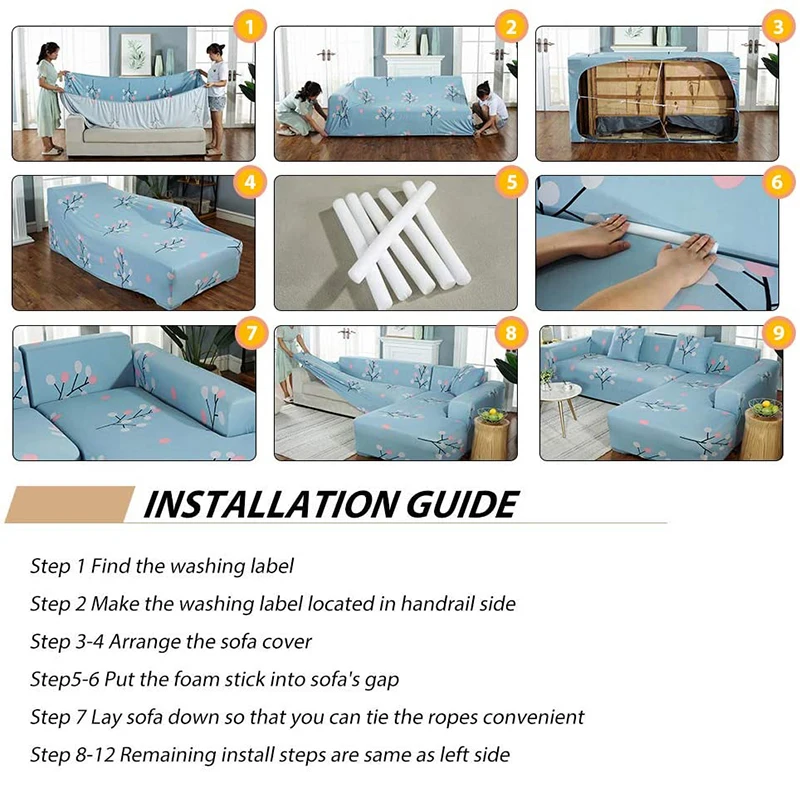 1
2
3
4
5
6
7
8
9

INSTALLATION GUIDE

Step 1 Find the washing label

Step 2 Make the washing label located in handrail side

Step 3-4 Arrange the sofa cover

Step5-6 Put the foam stick into sofa's gap

Step 7 Lay sofa down so that you can tie the ropes convenient

Step 8-12 Remaining install steps are same as left side