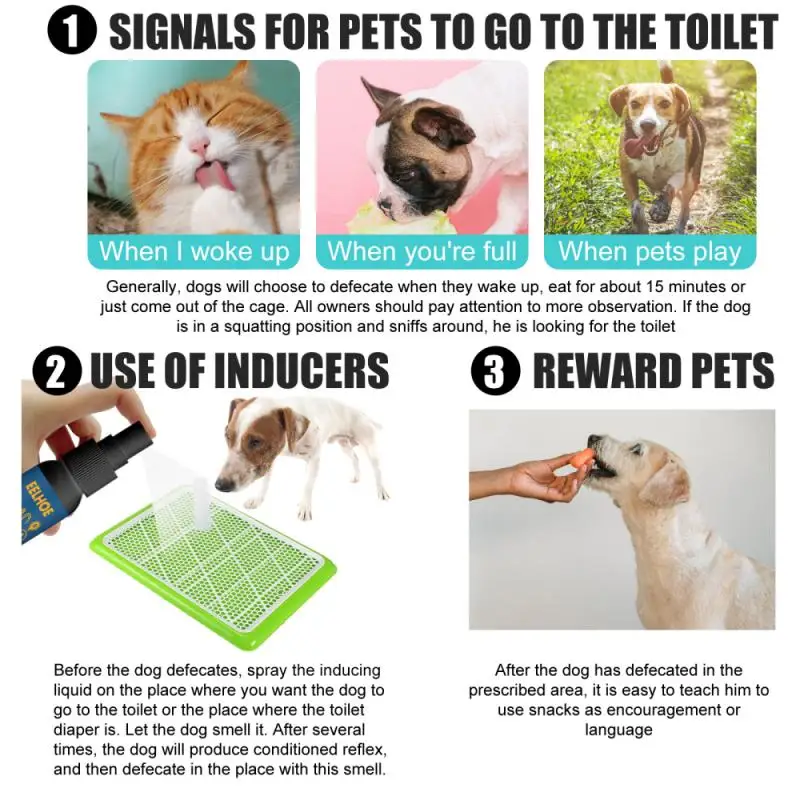 1 SIGNALS FOR PETS TO GO TO THE TOILET

When I woke up

When you're full

When pets play

Generally, dogs will choose to defecate when they wake up, eat for about 15 minutes or just come out of the cage. All owners should pay attention to more observation. If the dog is in a squatting position and sniffs around, he is looking for the toilet

2 USE OF INDUCERS

EELHOE

Before the dog defecates, spray the inducing liquid on the place where you want the dog to go to the toilet or the place where the toilet diaper is. Let the dog smell it. After several times, the dog will produce conditioned reflex, and then defecate in the place with this smell.

3 REWARD PETS

After the dog has defecated in the prescribed area, it is easy to teach him to use snacks as encouragement or language