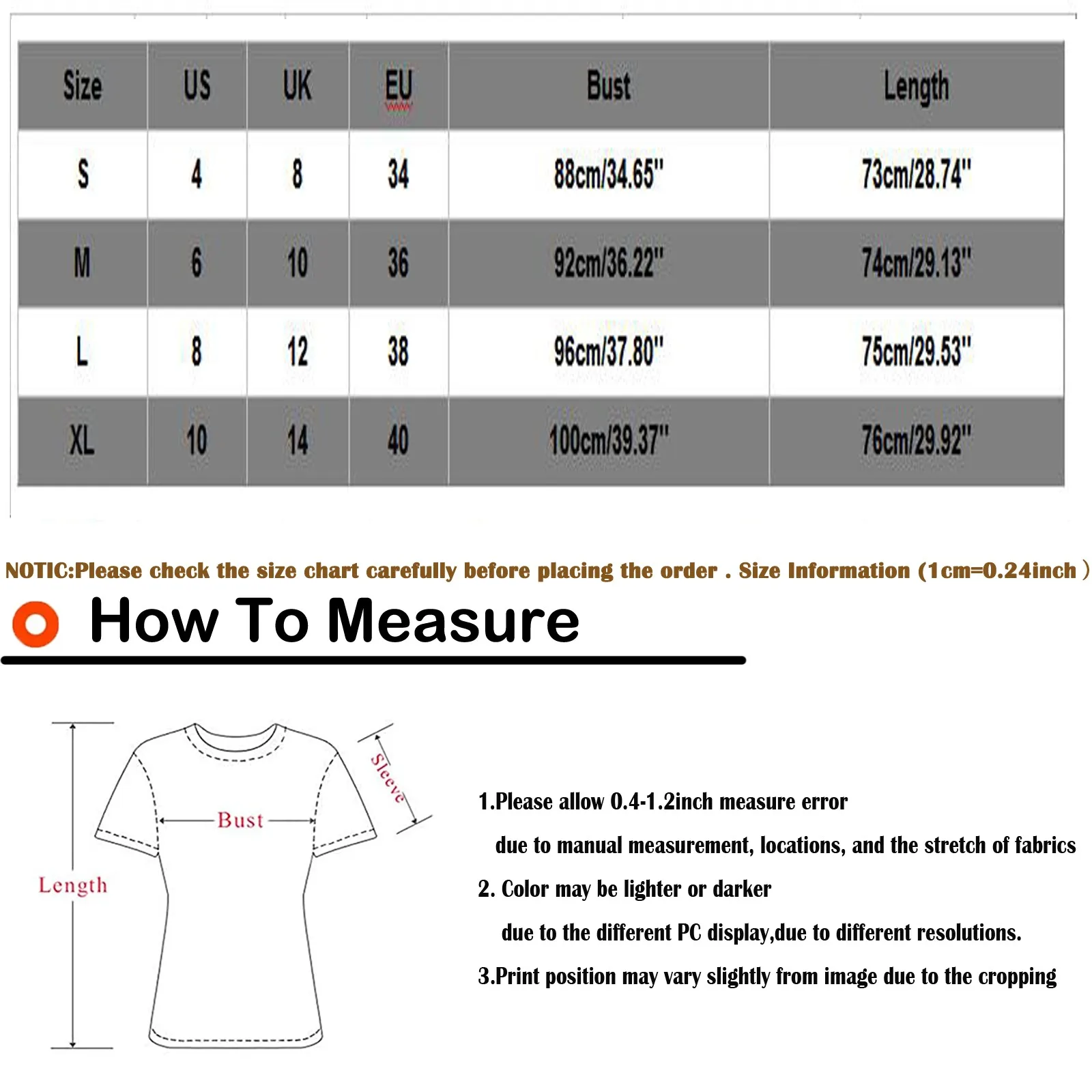 | Size | US | UK | EU | Bust | Length |
|---|---|---|---|---|---|
| S | 4 | 8 | 34 | 88cm/34.65" | 73cm/28.74" |
| M | 6 | 10 | 36 | 92cm/36.22" | 74cm/29.13" |
| L | 8 | 12 | 38 | 96cm/37.80" | 75cm/29.53" |
| XL | 10 | 14 | 40 | 100cm/39.37" | 76cm/29.92" |

NOTIC:Please check the size chart carefully before placing the order . Size Information (1cm=0.24inch )

How To Measure

Length

Bust

Sleeve

1.Please allow 0.4-1.2inch measure error due to manual measurement, locations, and the stretch of fabrics

2. Color may be lighter or darker due to the different PC display,due to different resolutions.

3.Print position may vary slightly from image due to the cropping