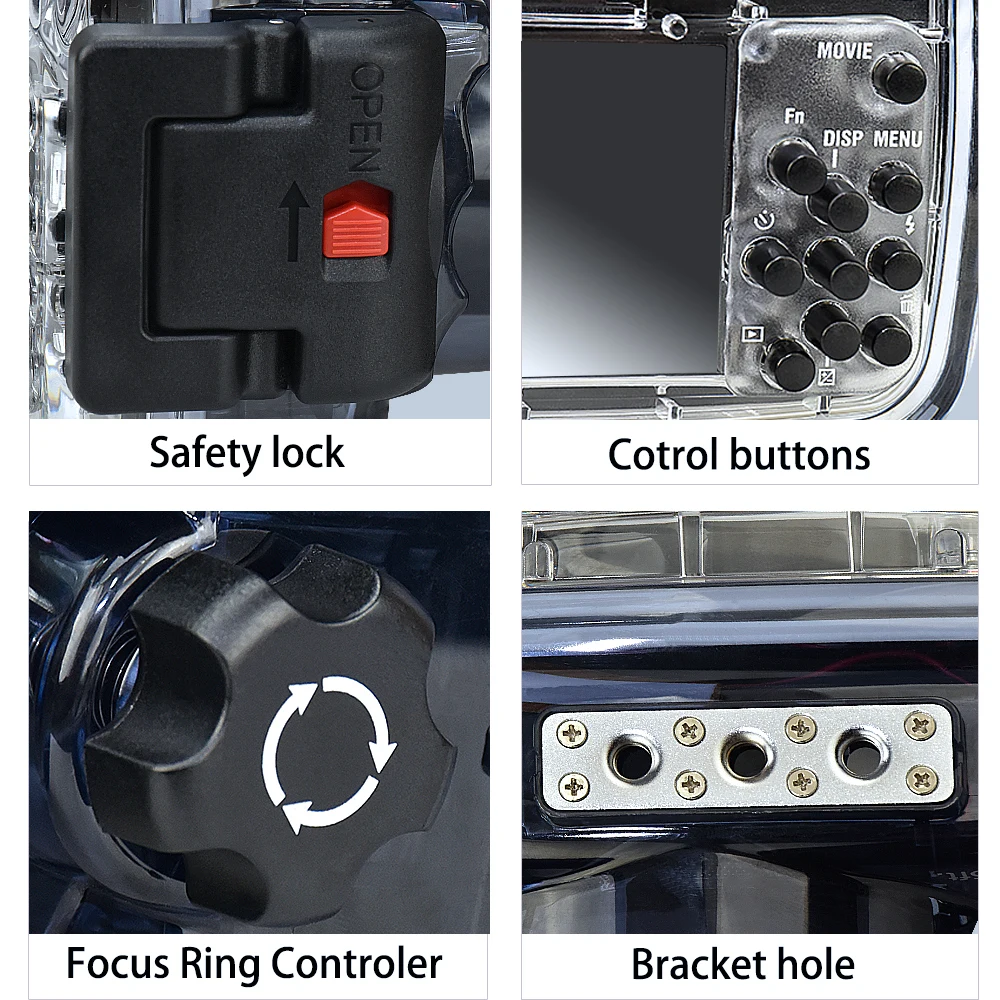 OPEN

Safety lock

MOVIE
Fn
DISP MENU

Cotrol buttons

Focus Ring Controler

Bracket hole