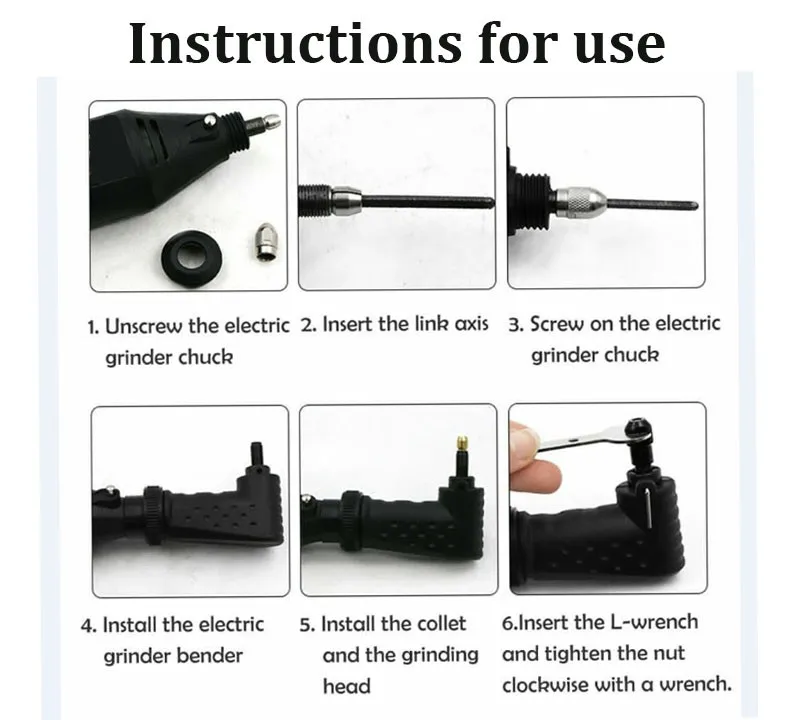 Instructions for use

1. Unscrew the electric grinder chuck

2. Insert the link axis

3. Screw on the electric grinder chuck

4. Install the electric grinder bender

5. Install the collet and the grinding head

6.Insert the L-wrench and tighten the nut clockwise with a wrench.