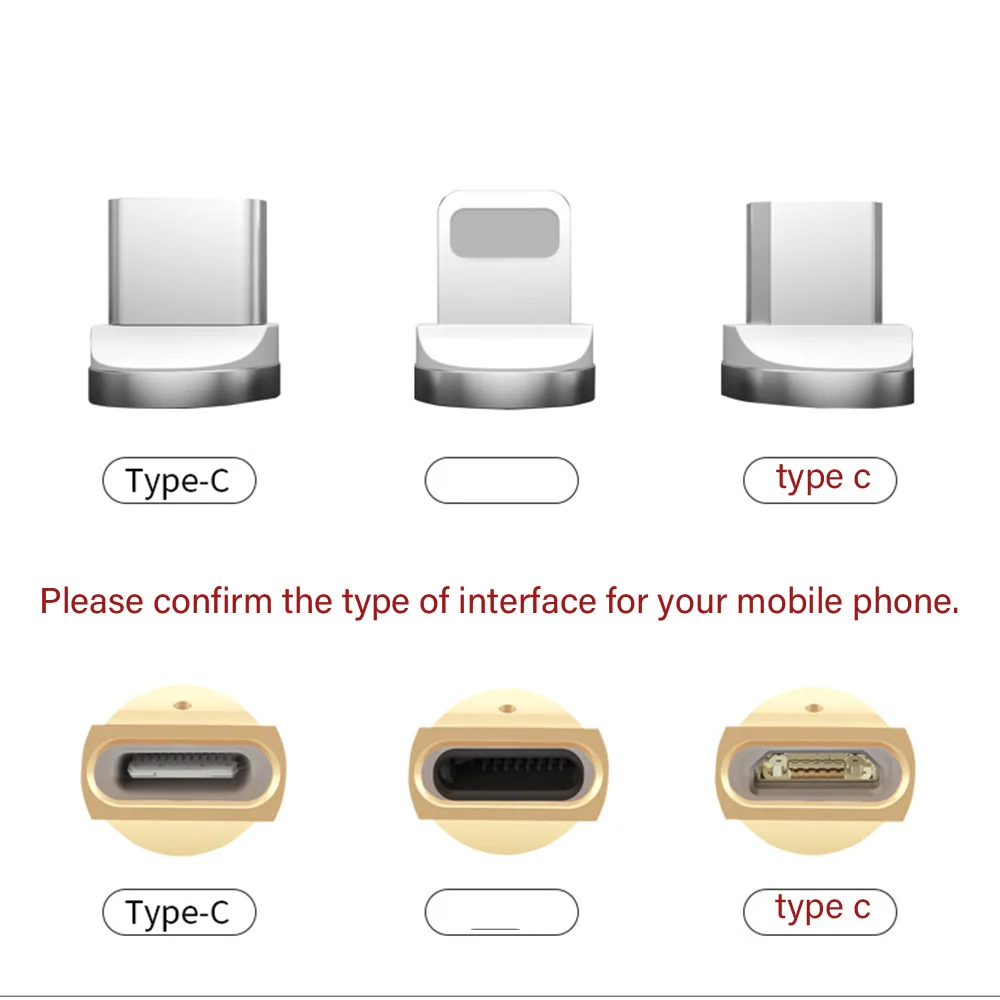 Type-C

type c

Please confirm the type of interface for your mobile phone.

Type-C

type c