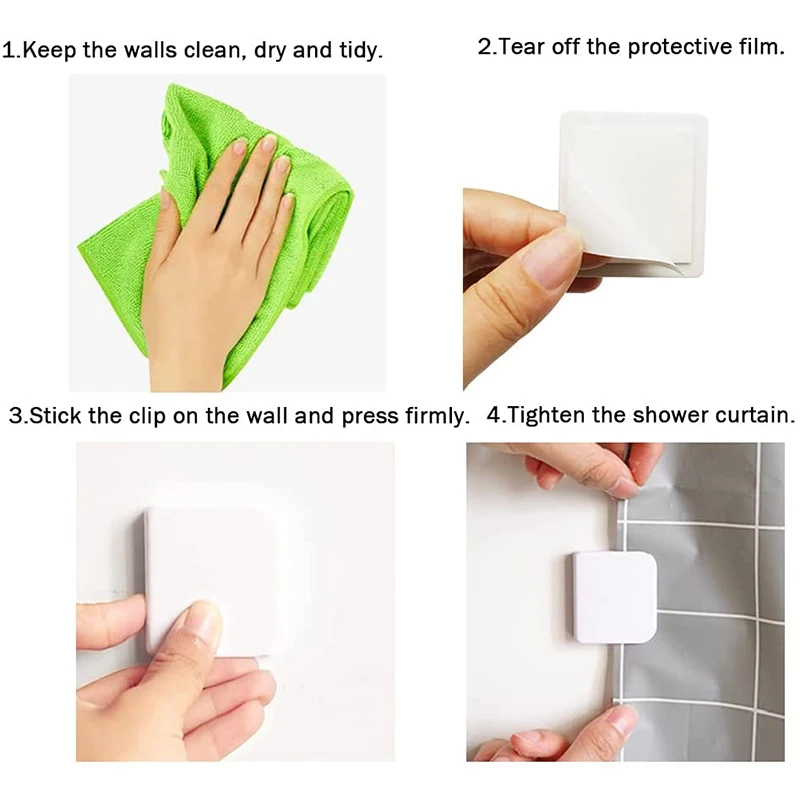 1.Keep the walls clean, dry and tidy.

2.Tear off the protective film.

3.Stick the clip on the wall and press firmly.

4.Tighten the shower curtain.