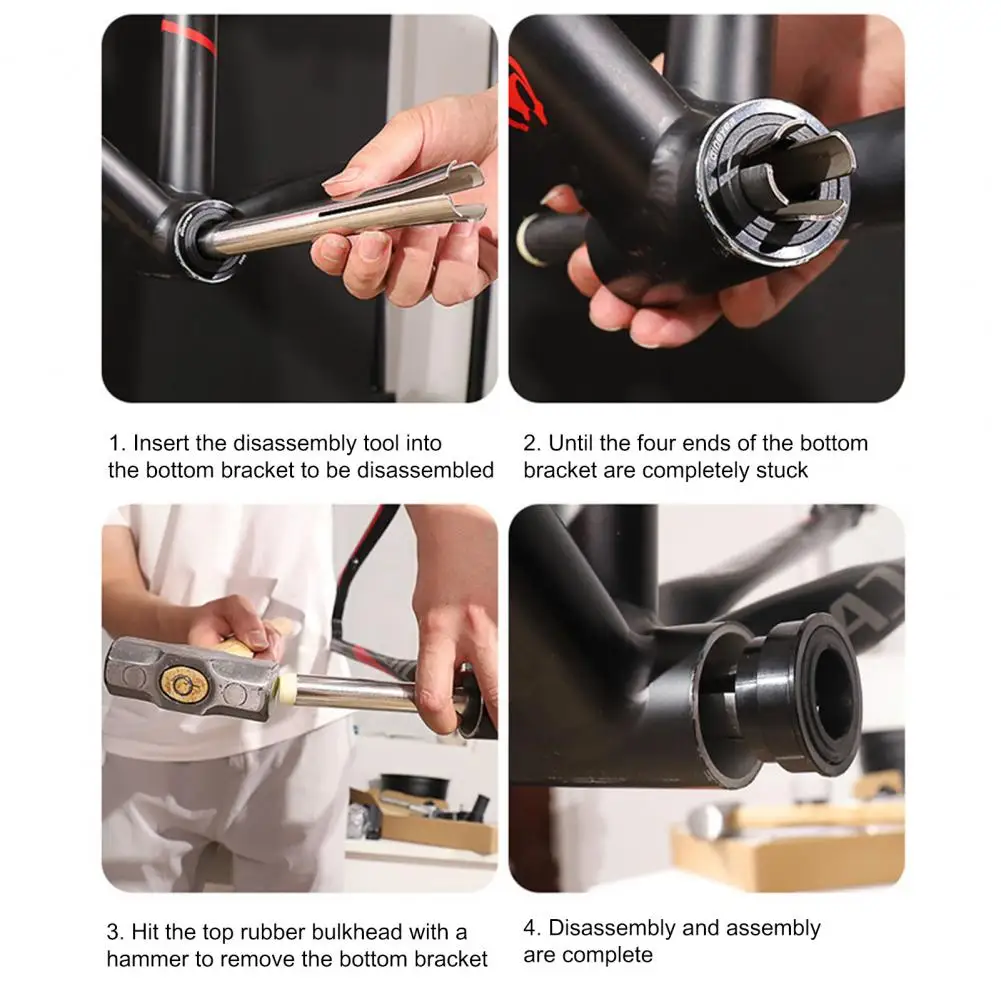 1. Insert the disassembly tool into the bottom bracket to be disassembled

2. Until the four ends of the bottom bracket are completely stuck

3. Hit the top rubber bulkhead with a hammer to remove the bottom bracket

4. Disassembly and assembly are complete