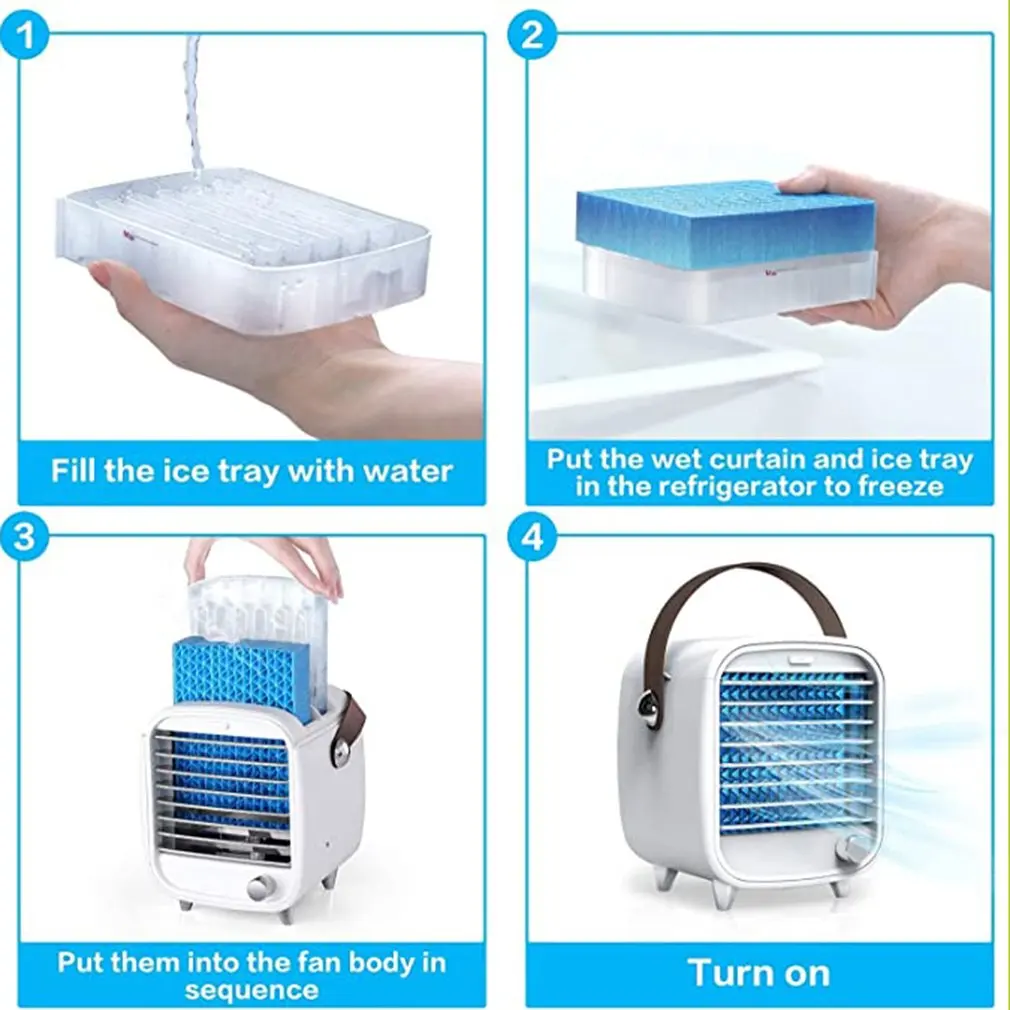 1

Fill the ice tray with water

2

Put the wet curtain and ice tray in the refrigerator to freeze

3

Put them into the fan body in sequence

4

Turn on