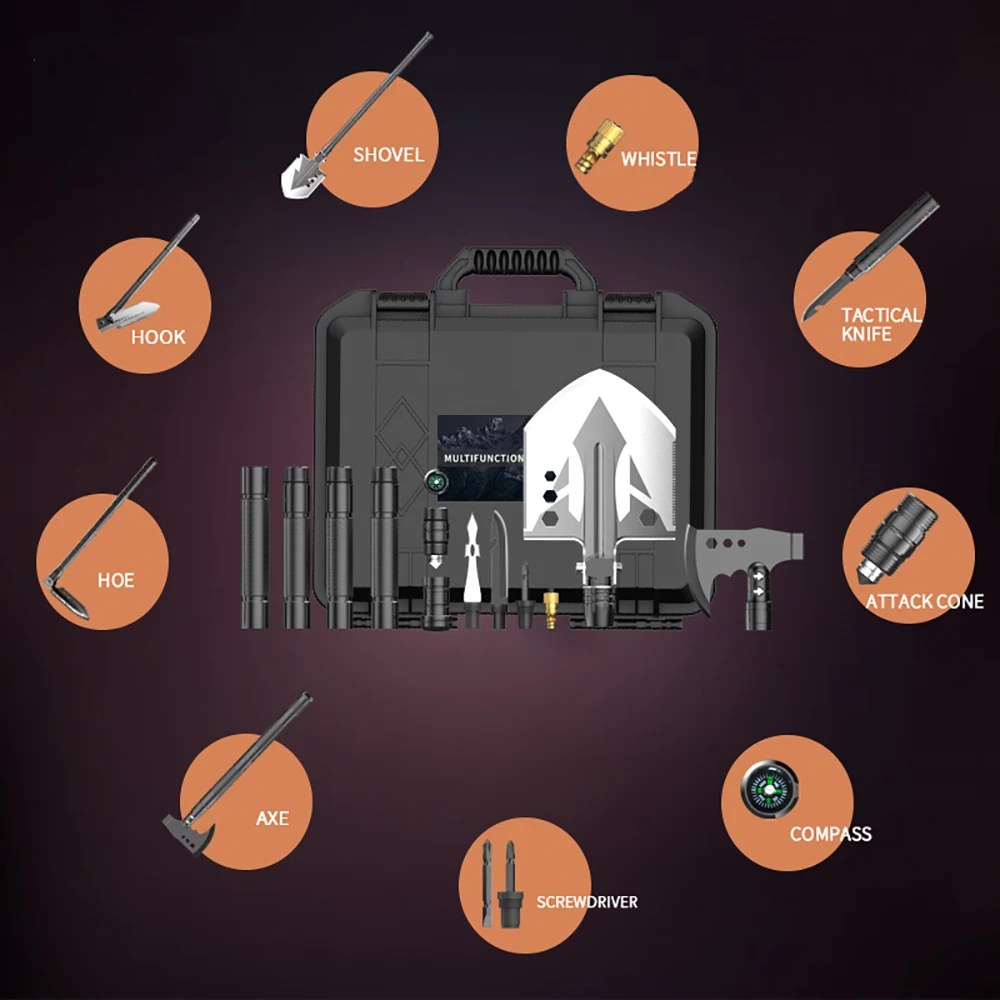 SHOVEL

WHISTLE

HOOK

TACTICAL KNIFE

MULTIFUNCTION

HOE

ATTACK CONE

AXE

COMPASS

SCREWDRIVER