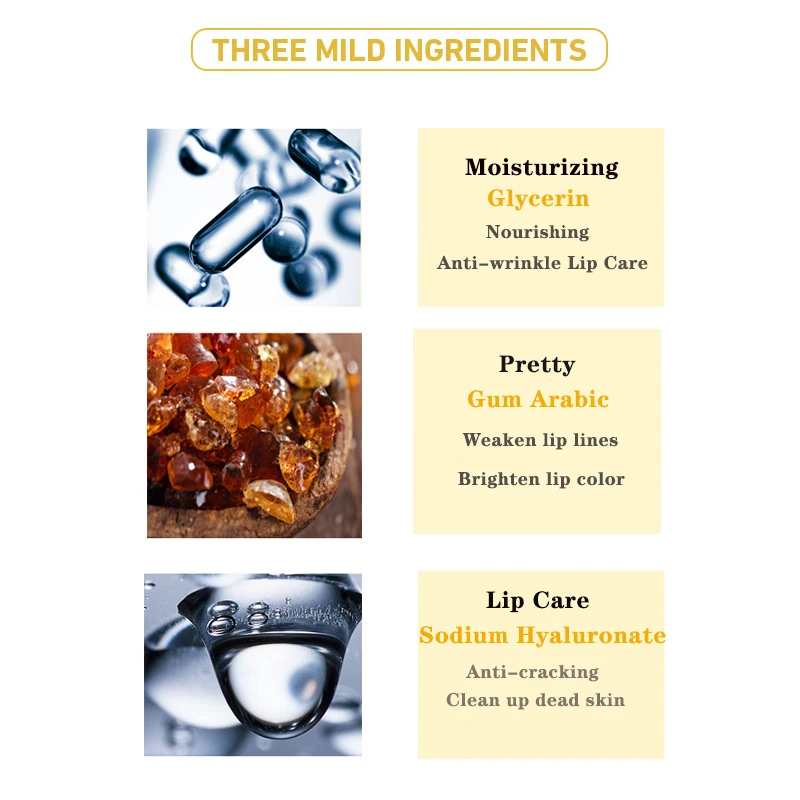 THREE MILD INGREDIENTS

Moisturizing
Glycerin
Nourishing
Anti-wrinkle Lip Care

Pretty
Gum Arabic
Weaken lip lines
Brighten lip color

Lip Care
Sodium Hyaluronate
Anti-cracking
Clean up dead skin