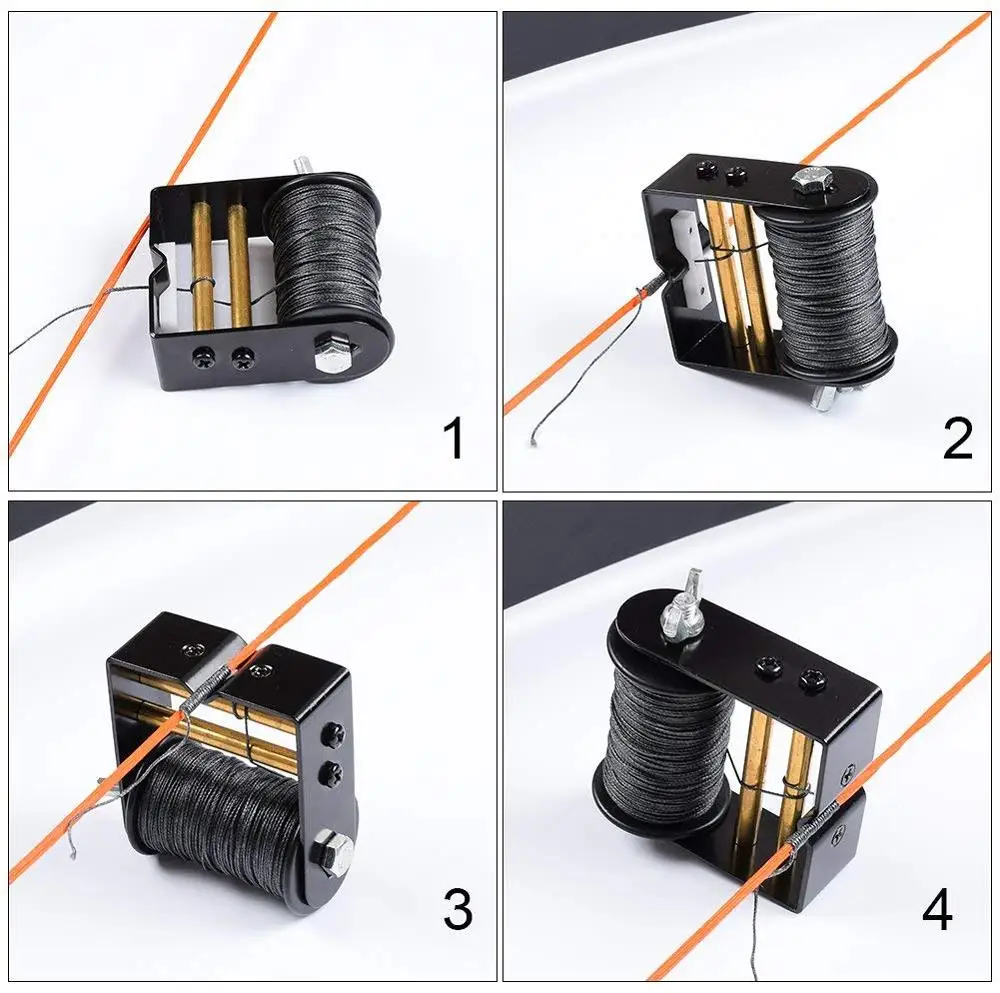 1

2

3

4