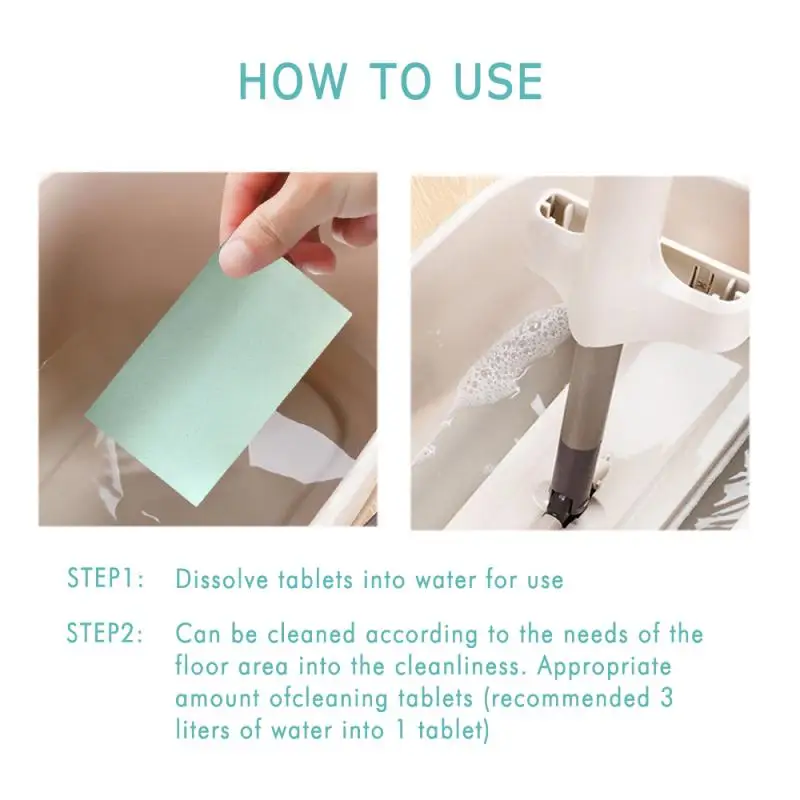 HOW TO USE

STEP1: Dissolve tablets into water for use

STEP2: Can be cleaned according to the needs of the floor area into the cleanliness. Appropriate amount ofcleaning tablets (recommended 3 liters of water into 1 tablet)