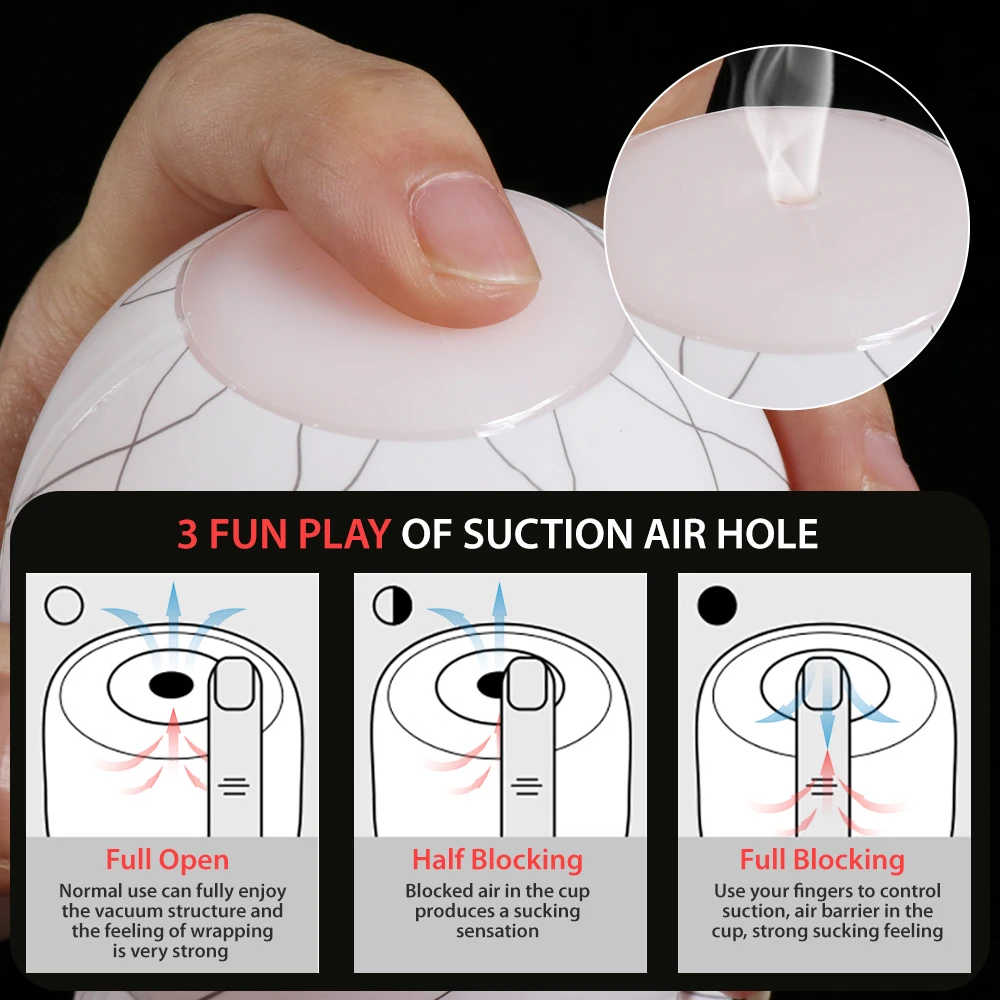 3 FUN PLAY OF SUCTION AIR HOLE

Full Open
Normal use can fully enjoy the vacuum structure and the feeling of wrapping is very strong

Half Blocking
Blocked air in the cup produces a sucking sensation

Full Blocking
Use your fingers to control suction, air barrier in the cup, strong sucking feeling