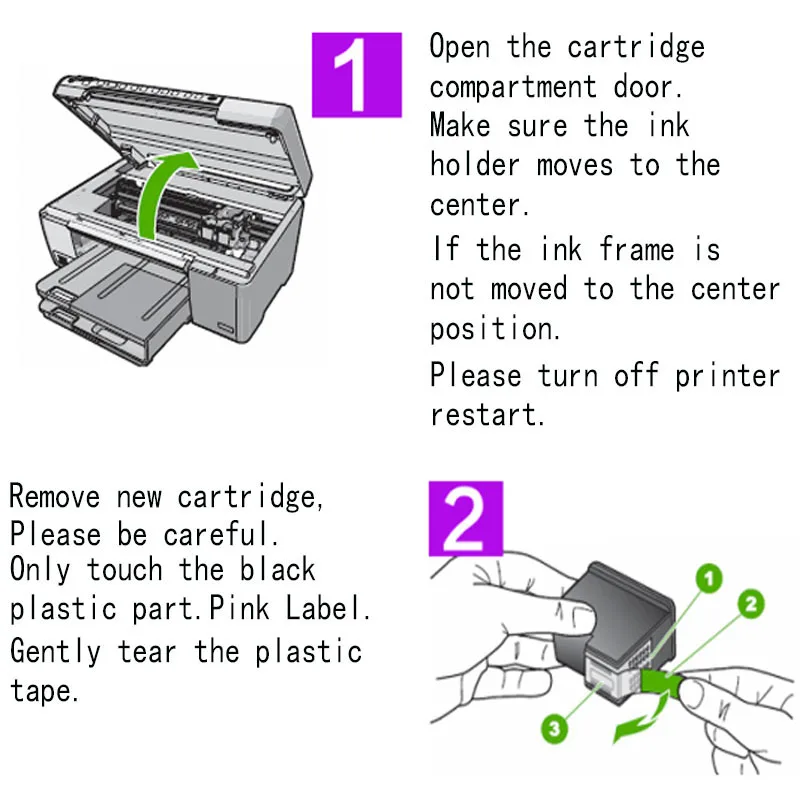 1

Open the cartridge compartment door.
Make sure the ink holder moves to the center.
If the ink frame is not moved to the center position.
Please turn off printer restart.

Remove new cartridge, Please be careful.
Only touch the black plastic part.Pink Label.
Gently tear the plastic tape.

2

1
2
3