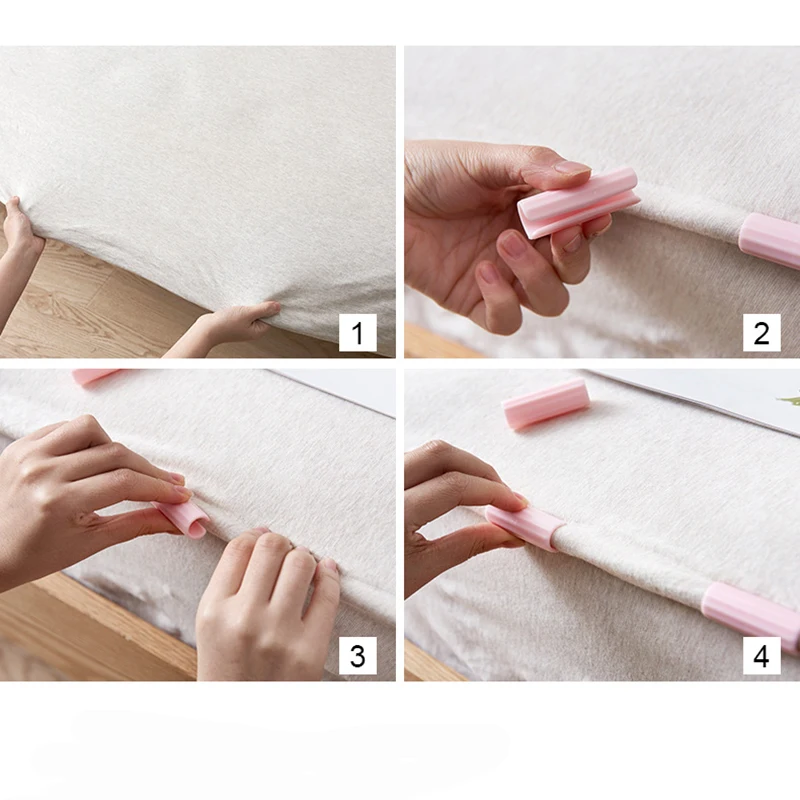 1

2

3

4