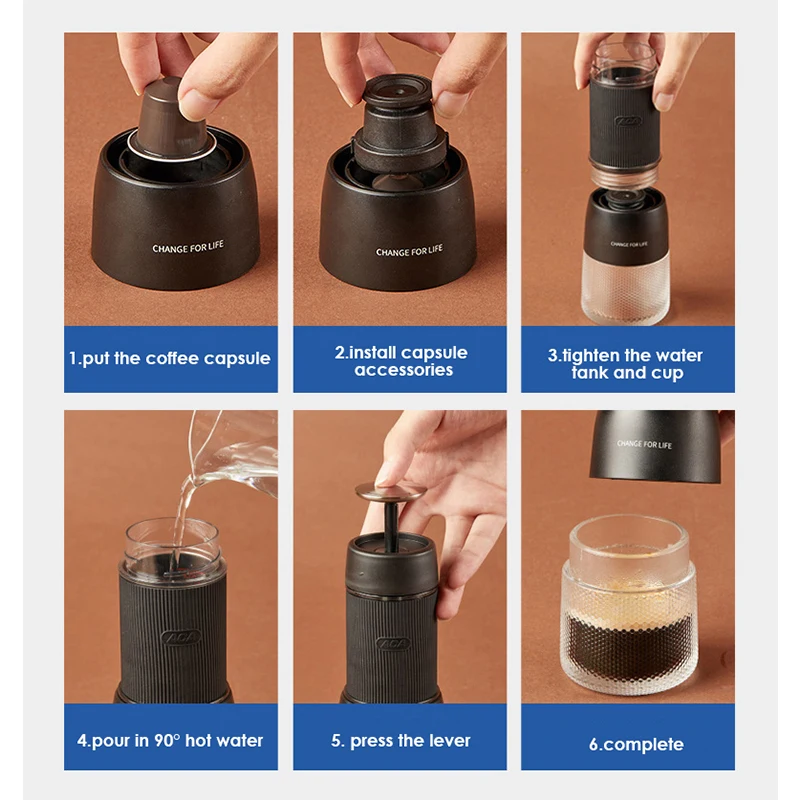 CHANGE FOR LIFE

1.put the coffee capsule

CHANGE FOR LIFE

2.install capsule accessories

ACA

CHANGE FOR LIFE

3.tighten the water tank and cup

ACA

4.pour in 90° hot water

ACA

5. press the lever

CHANGE FOR LIFE

6.complete