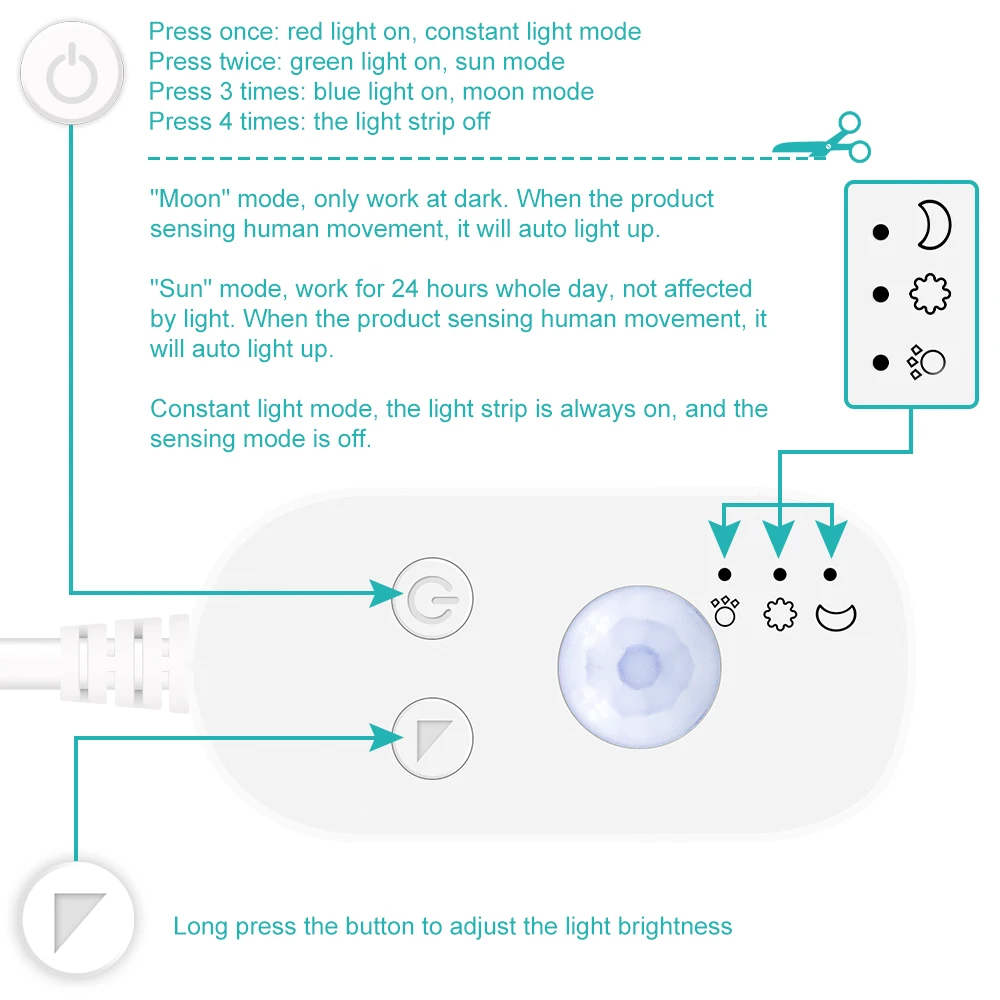 Press once: red light on, constant light mode
Press twice: green light on, sun mode
Press 3 times: blue light on, moon mode
Press 4 times: the light strip off

"Moon" mode, only work at dark. When the product sensing human movement, it will auto light up.

"Sun" mode, work for 24 hours whole day, not affected by light. When the product sensing human movement, it will auto light up.

Constant light mode, the light strip is always on, and the sensing mode is off.

Long press the button to adjust the light brightness