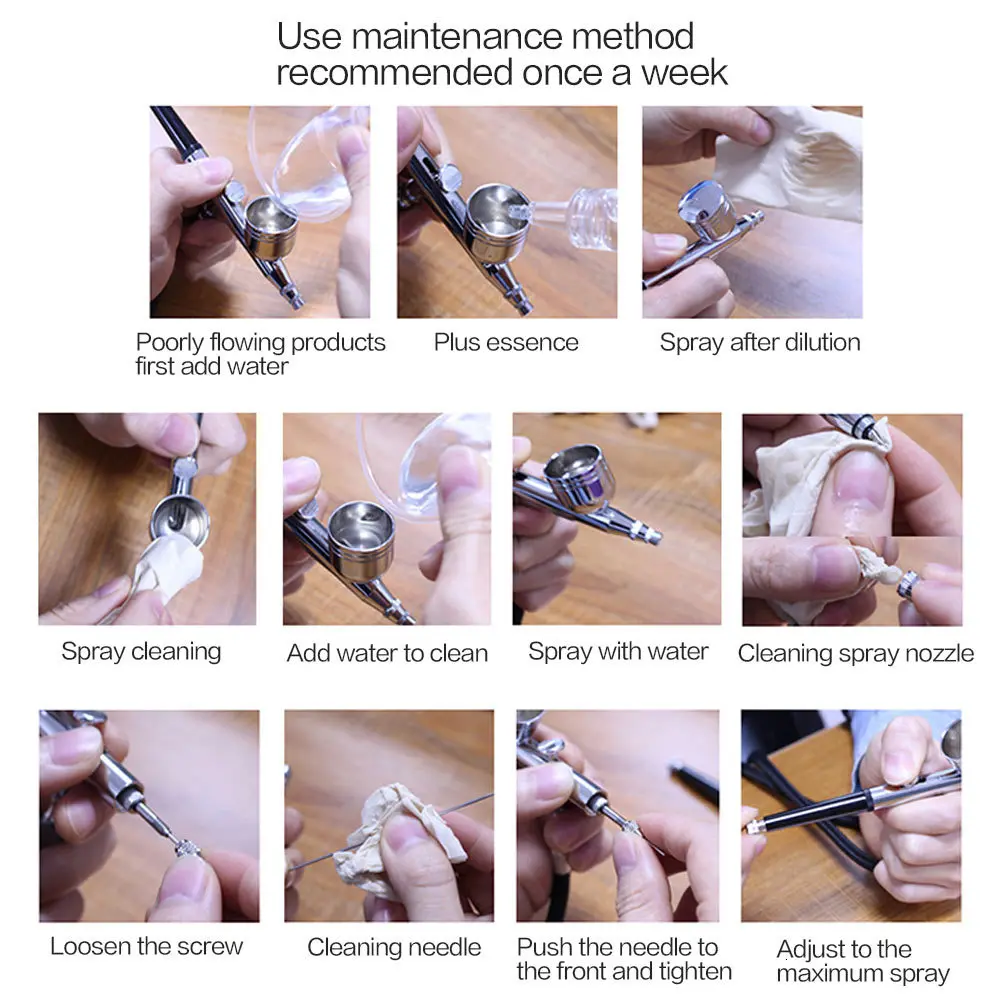 Use maintenance method recommended once a week

Poorly flowing products first add water

Plus essence

Spray after dilution

Spray cleaning

Add water to clean

Spray with water

Cleaning spray nozzle

Loosen the screw

Cleaning needle

Push the needle to the front and tighten

Adjust to the maximum spray