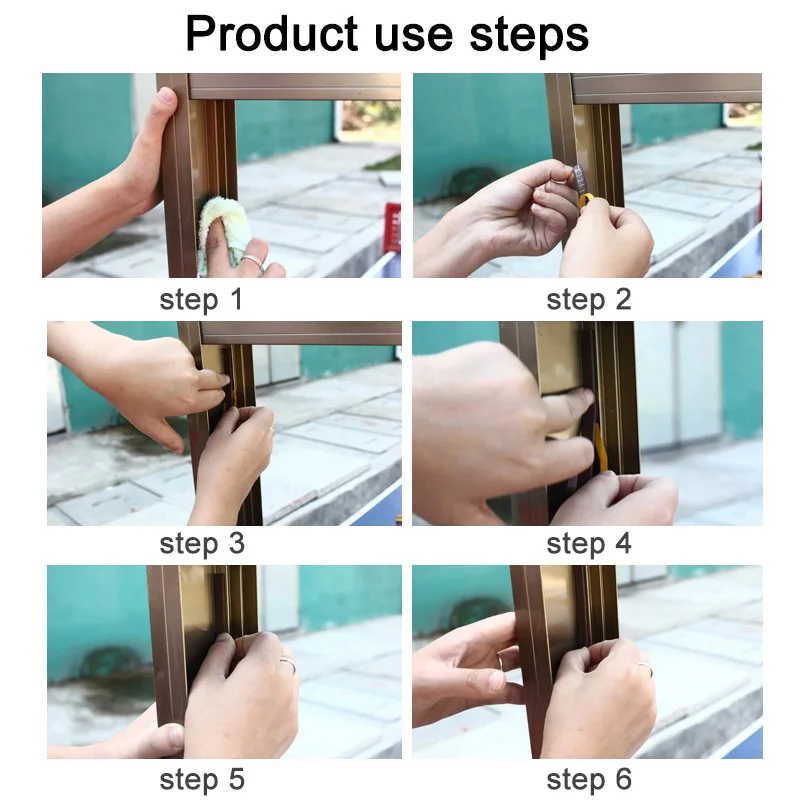 Product use steps

step 1

step 2

step 3

step 4

step 5

step 6