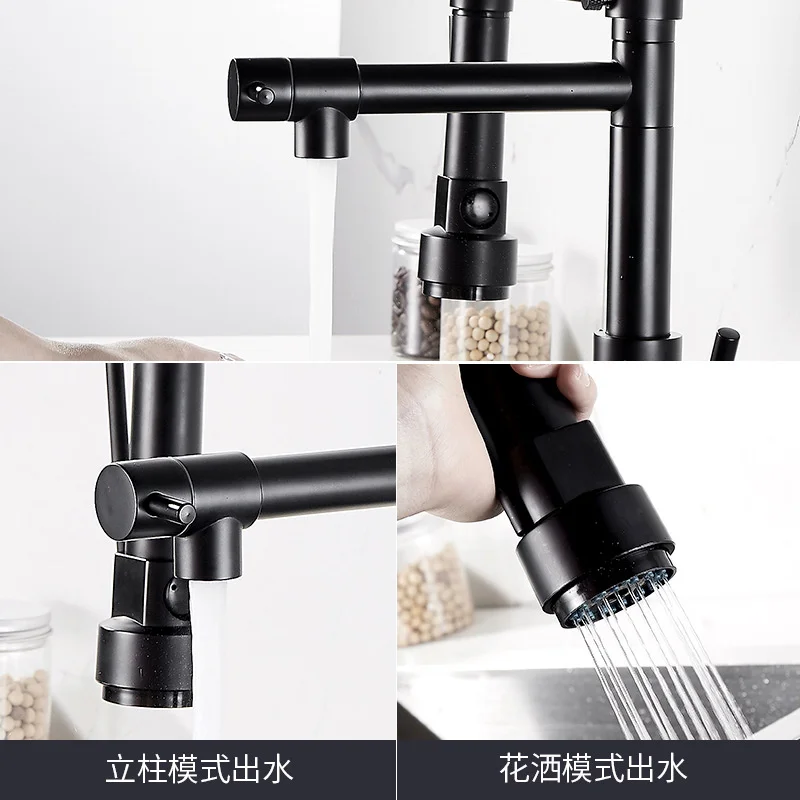 立柱模式出水

花洒模式出水