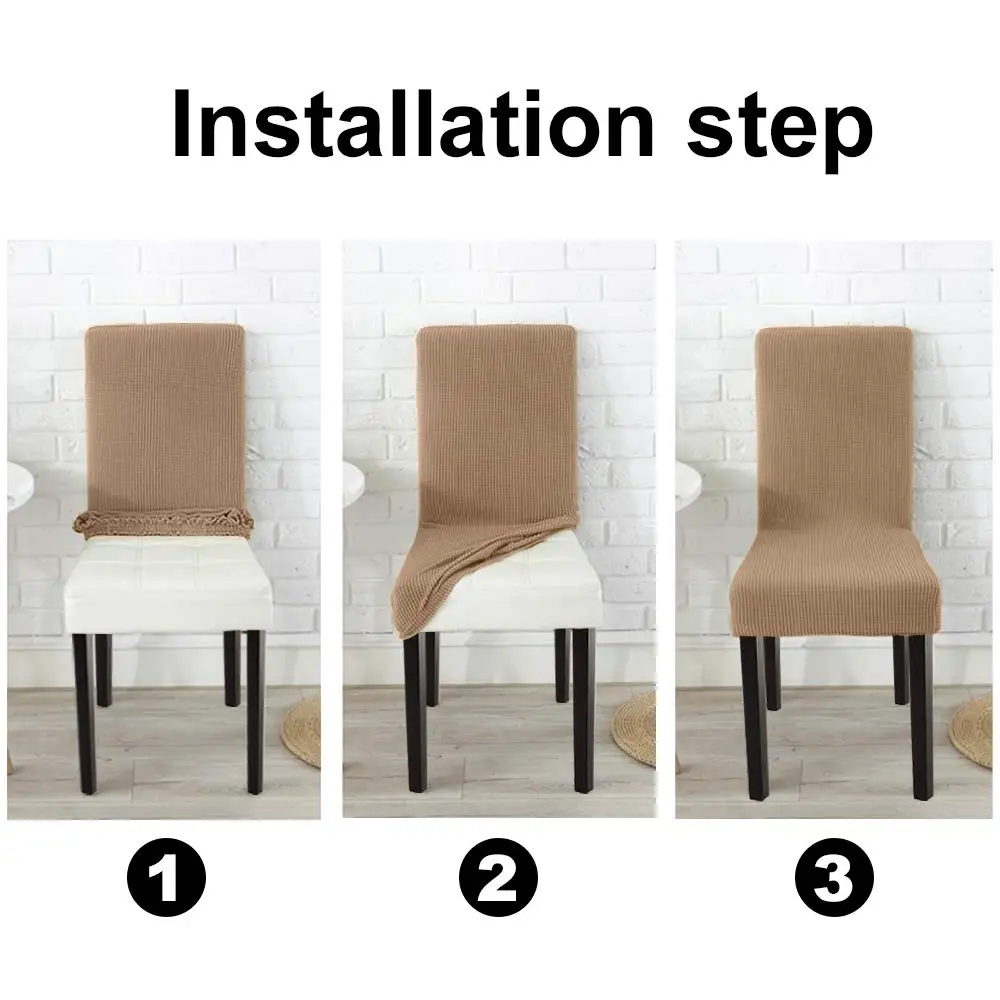 Installation step

1

2

3