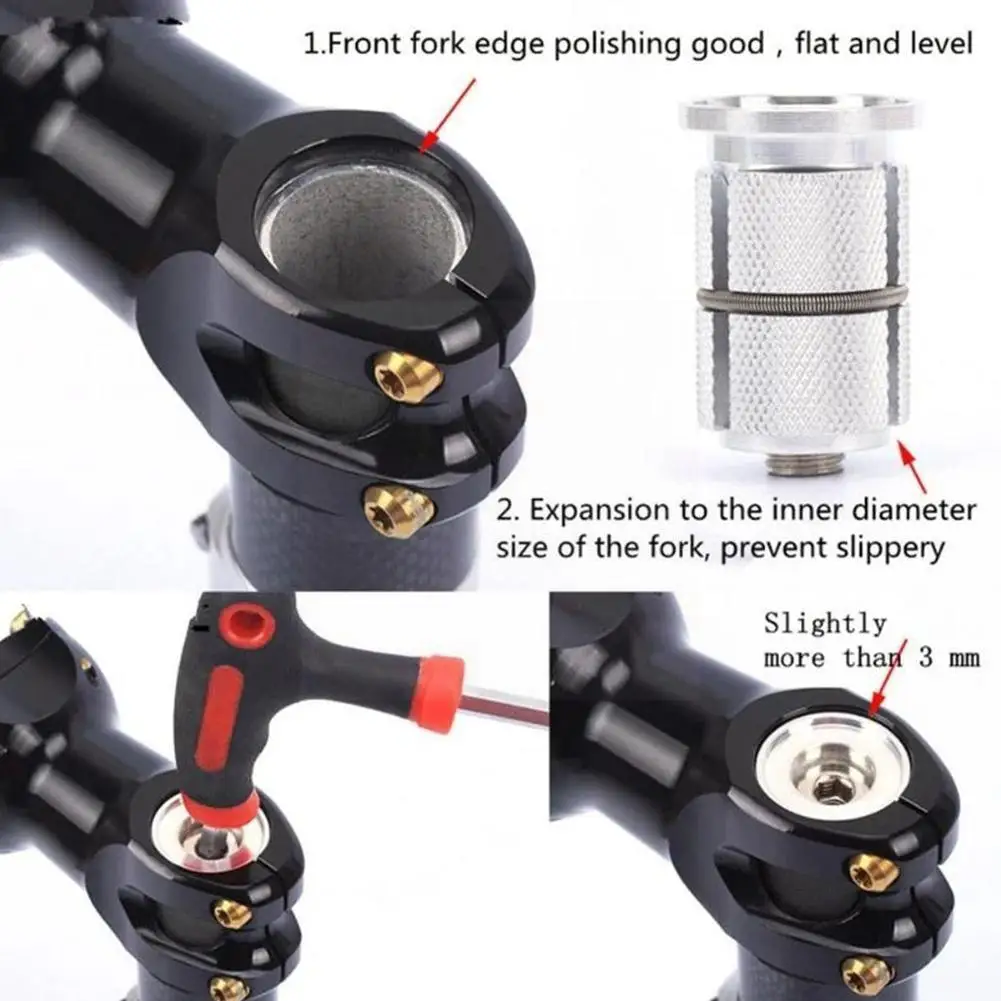 1.Front fork edge polishing good , flat and level

2. Expansion to the inner diameter size of the fork, prevent slippery

Slightly more than 3 mm