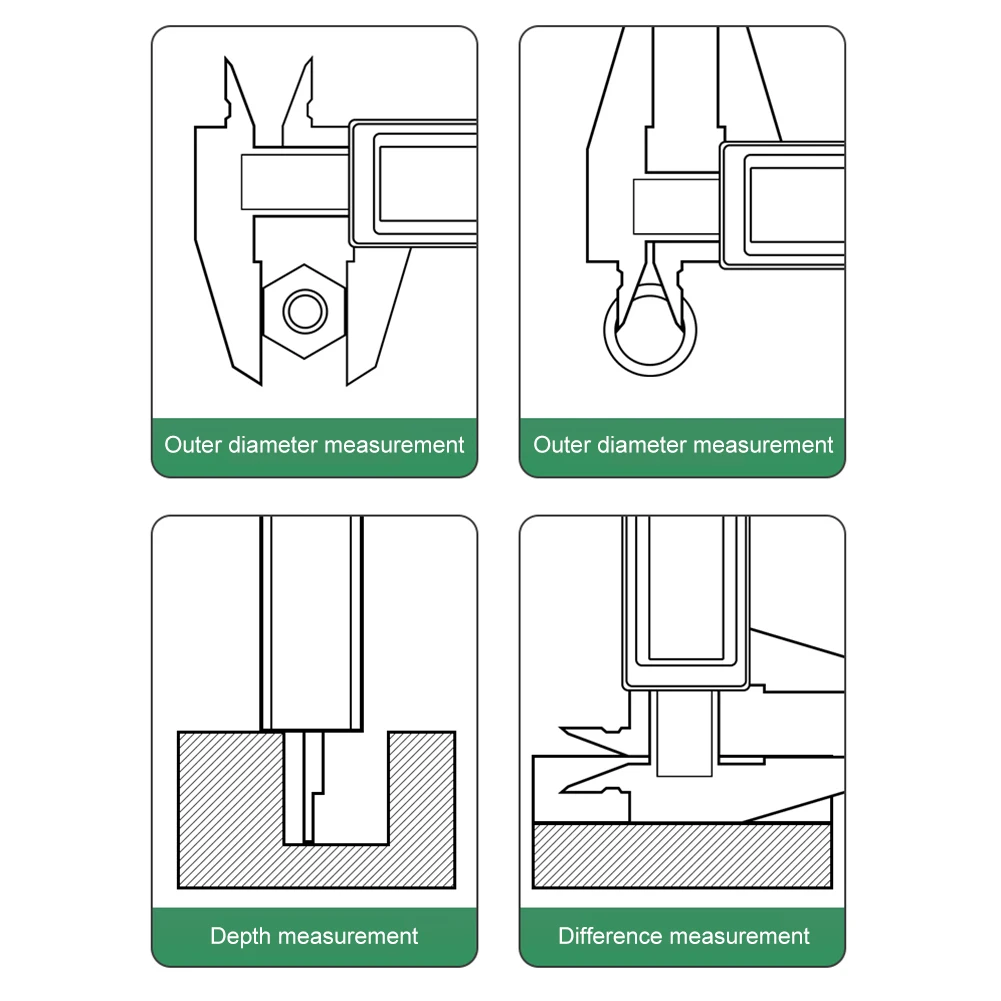 Outer diameter measurement

Outer diameter measurement

Depth measurement

Difference measurement