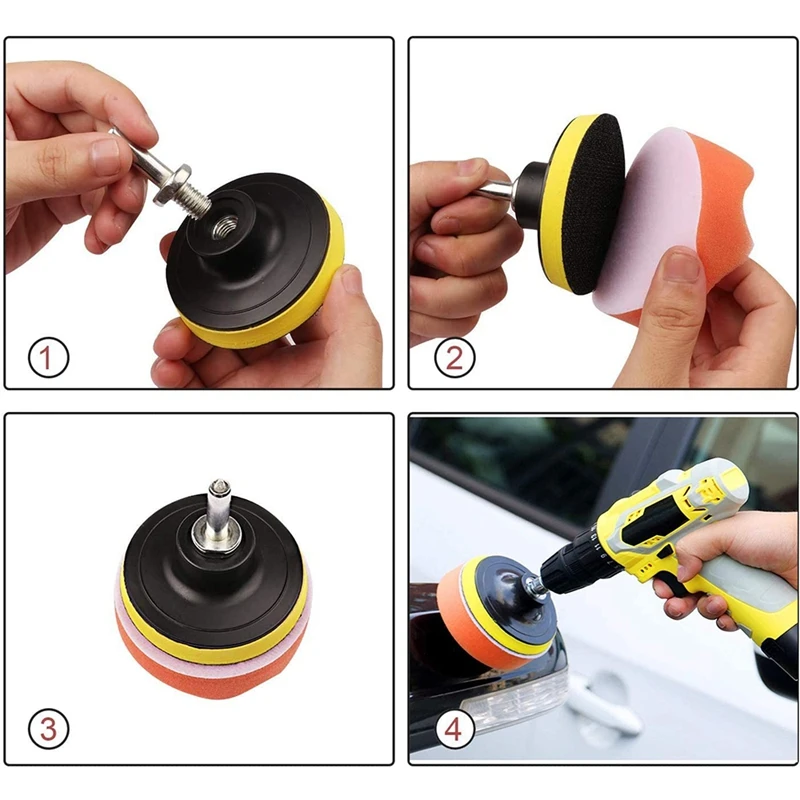 1

2

3

4