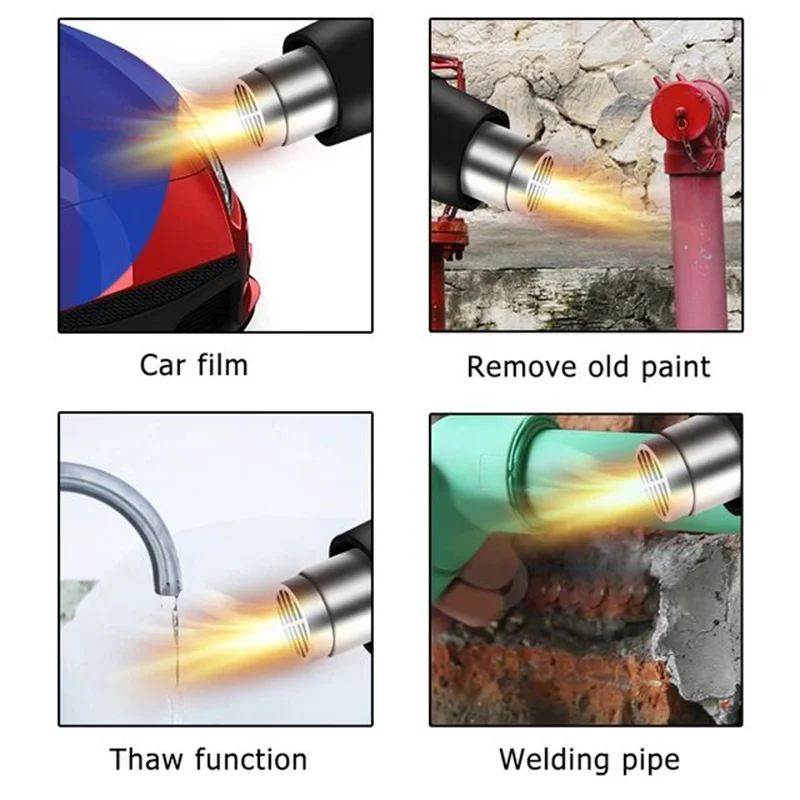 Car film

Remove old paint

Thaw function

Welding pipe