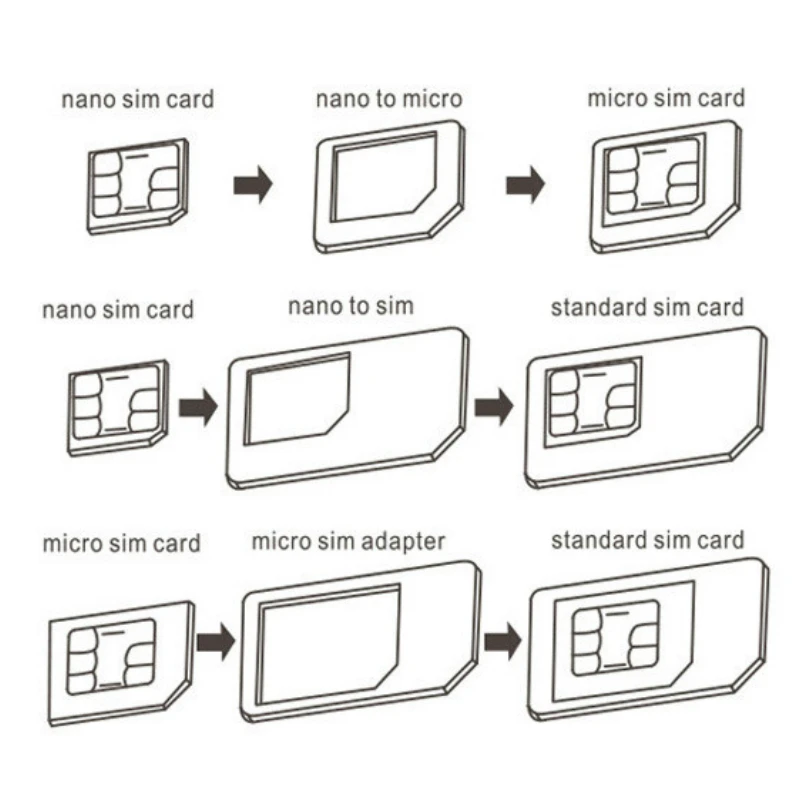 nano sim card

nano to micro

micro sim card

nano sim card

nano to sim

standard sim card

micro sim card

micro sim adapter

standard sim card