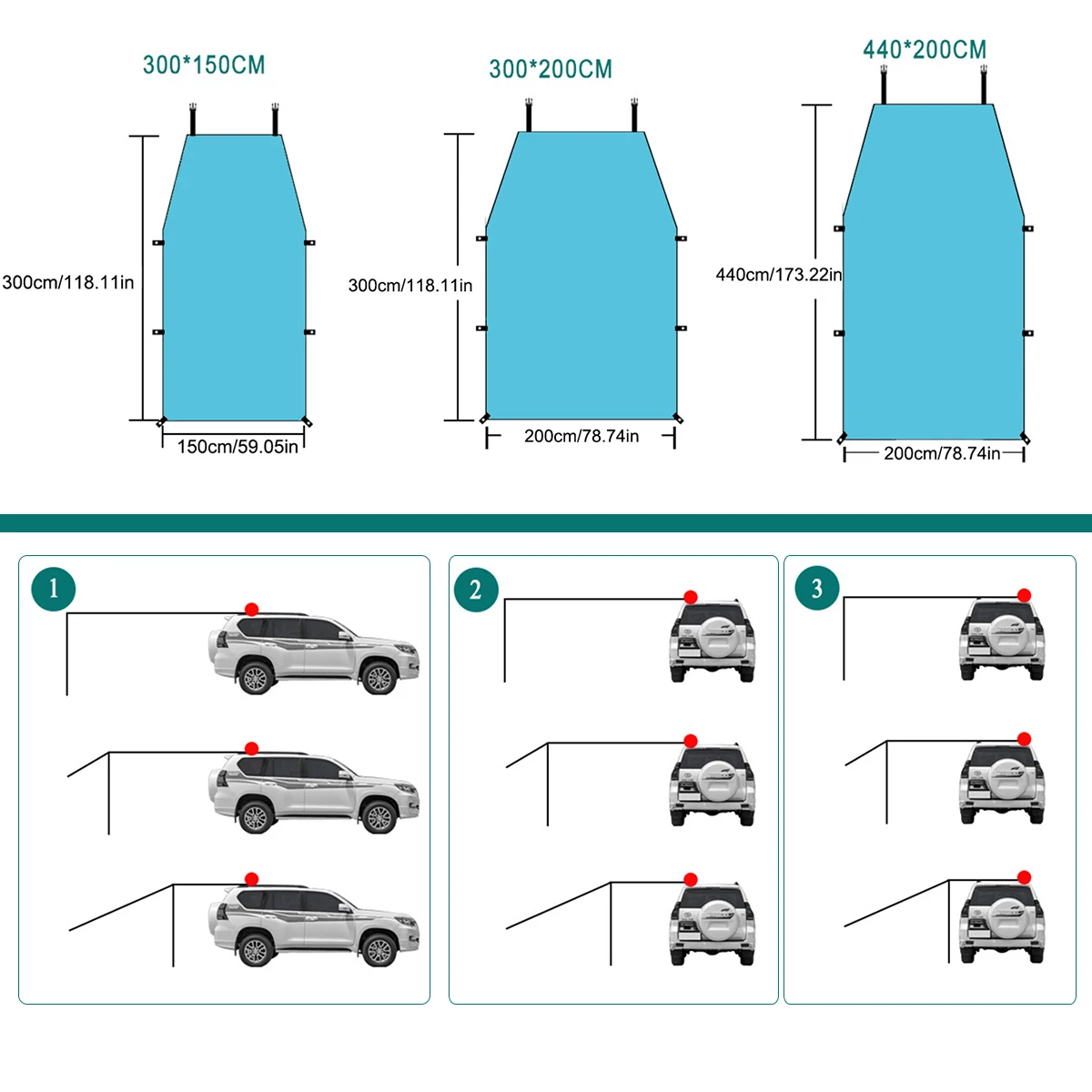 300*150CM

300cm/118.11in

150cm/59.05in

300*200CM

300cm/118.11in

200cm/78.74in

440*200CM

440cm/173.22in

200cm/78.74in

1

2

3