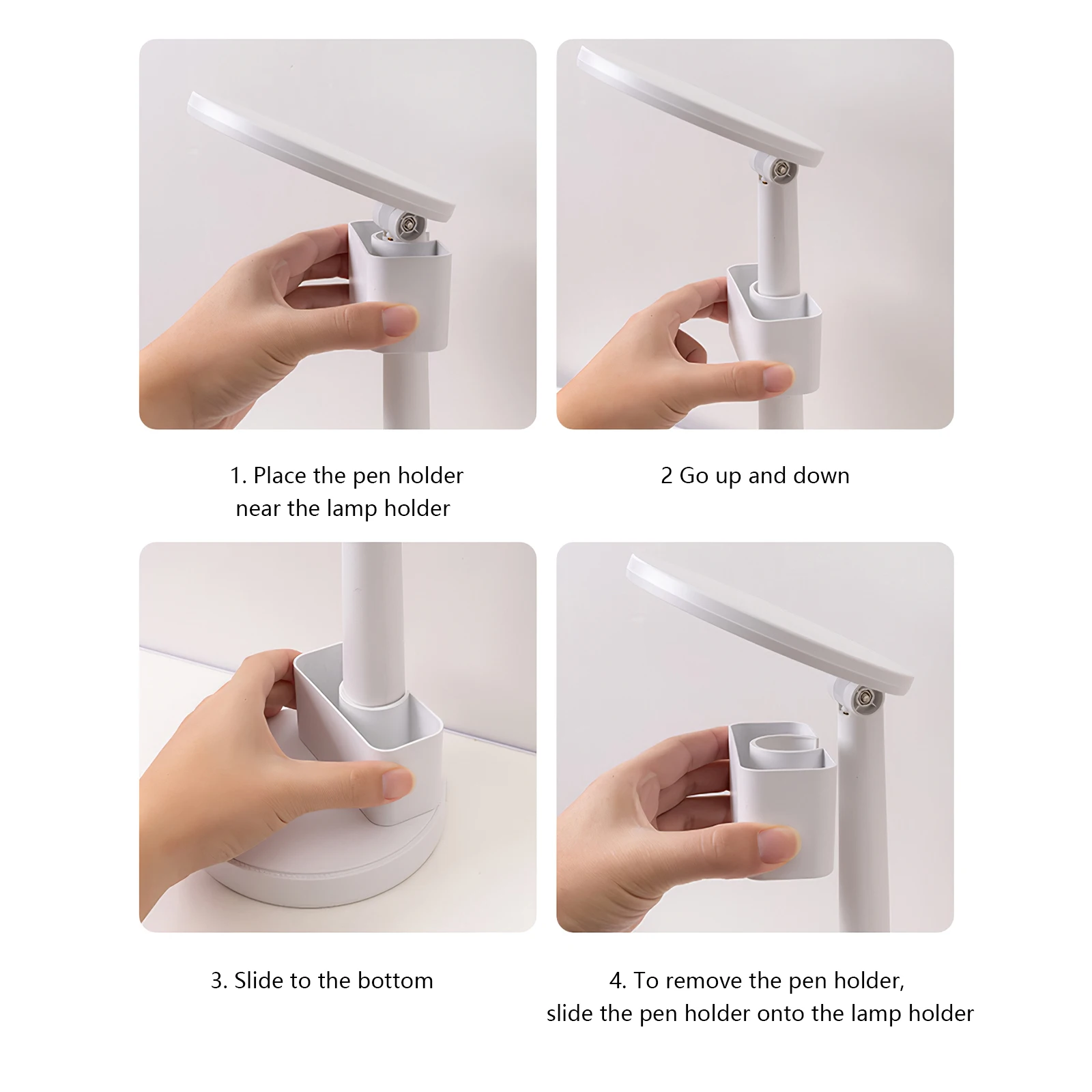 1. Place the pen holder near the lamp holder

2 Go up and down

3. Slide to the bottom

4. To remove the pen holder, slide the pen holder onto the lamp holder