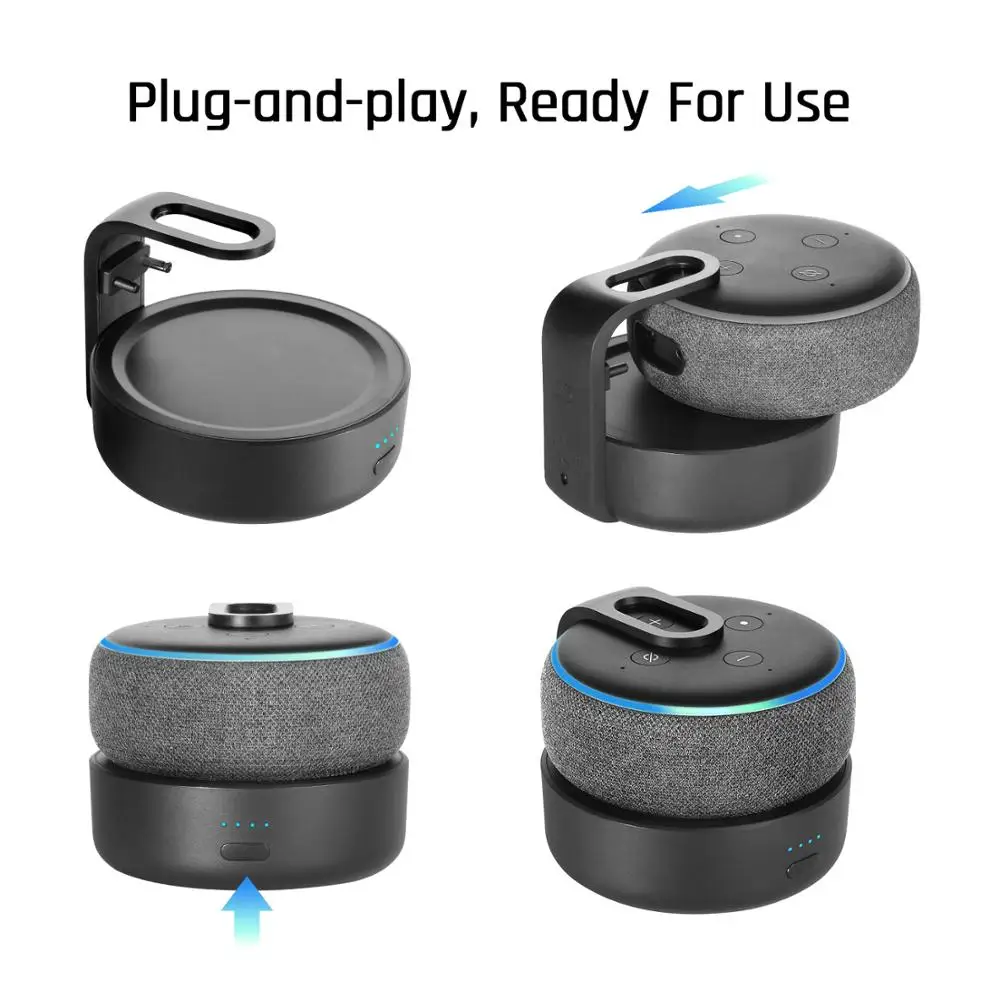 Plug-and-play, Ready For Use