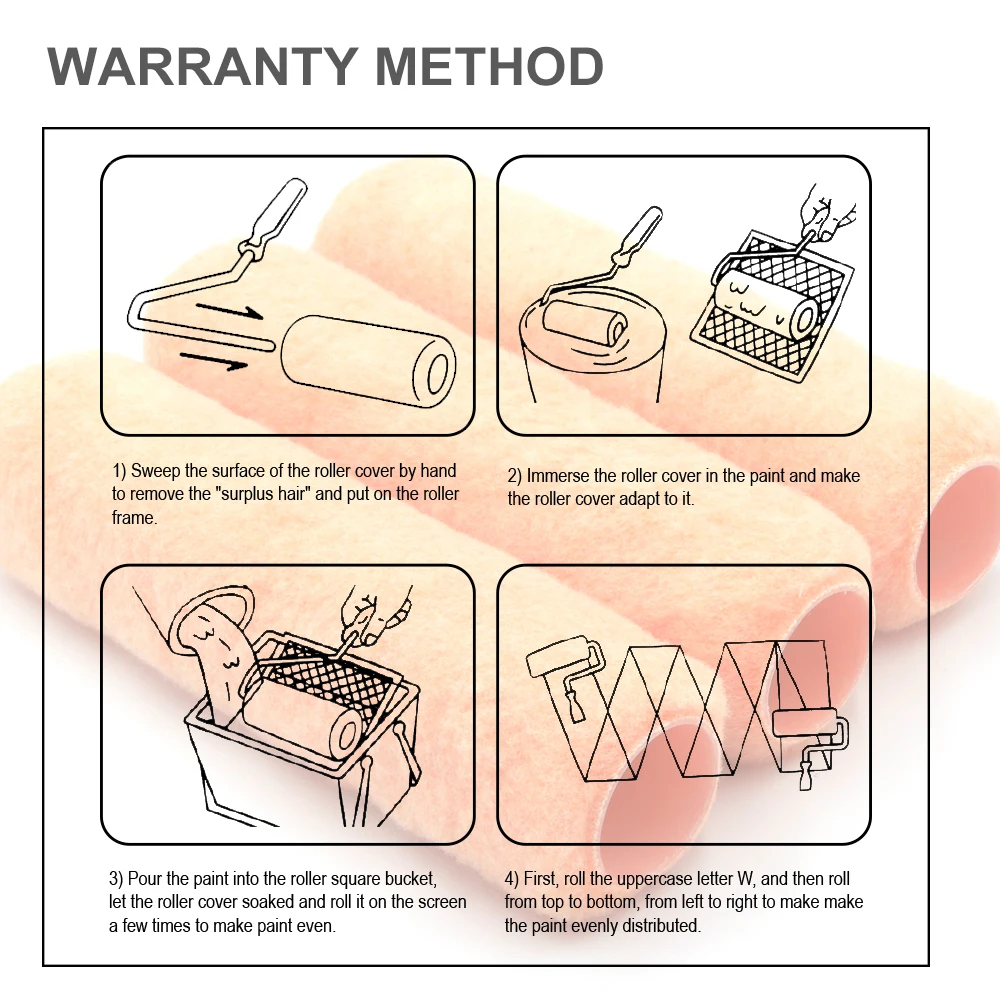 WARRANTY METHOD

1) Sweep the surface of the roller cover by hand to remove the "surplus hair" and put on the roller frame.

2) Immerse the roller cover in the paint and make the roller cover adapt to it.

3) Pour the paint into the roller square bucket, let the roller cover soaked and roll it on the screen a few times to make paint even.

4) First, roll the uppercase letter W, and then roll from top to bottom, from left to right to make make the paint evenly distributed.