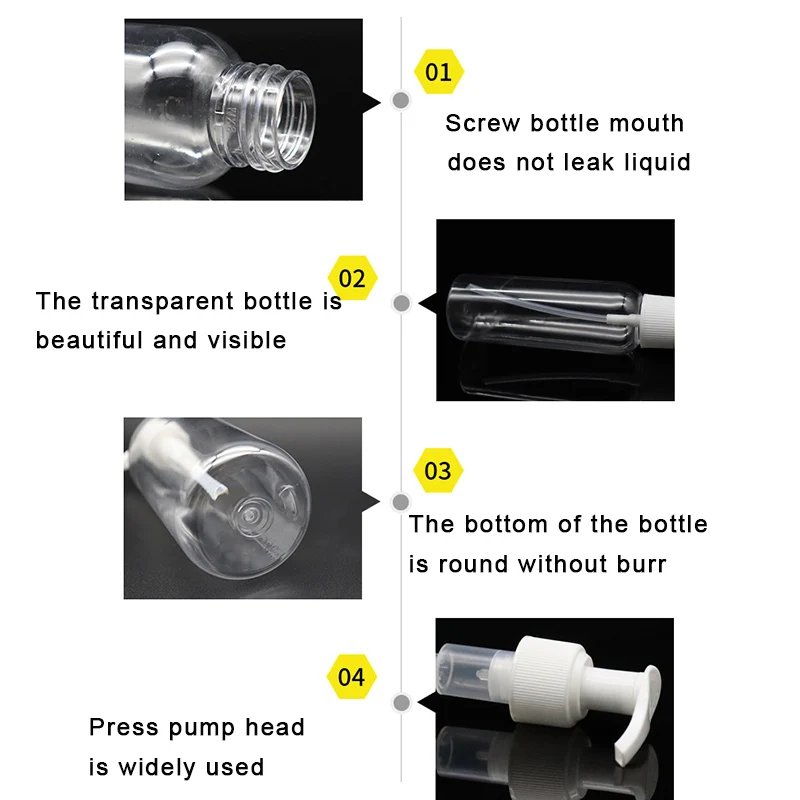 01

Screw bottle mouth does not leak liquid

02

The transparent bottle is beautiful and visible

03

The bottom of the bottle is round without burr

04

Press pump head is widely used