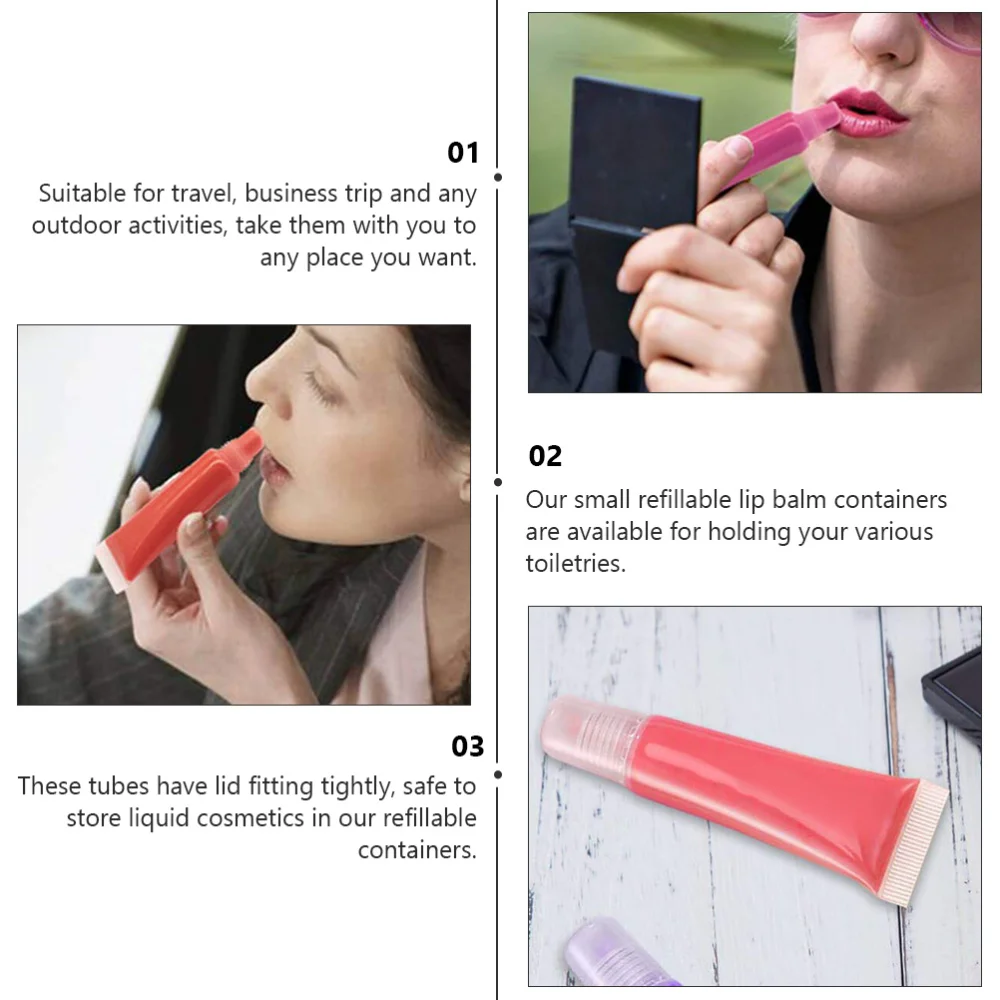 01
Suitable for travel, business trip and any outdoor activities, take them with you to any place you want.

02
Our small refillable lip balm containers are available for holding your various toiletries.

03
These tubes have lid fitting tightly, safe to store liquid cosmetics in our refillable containers.