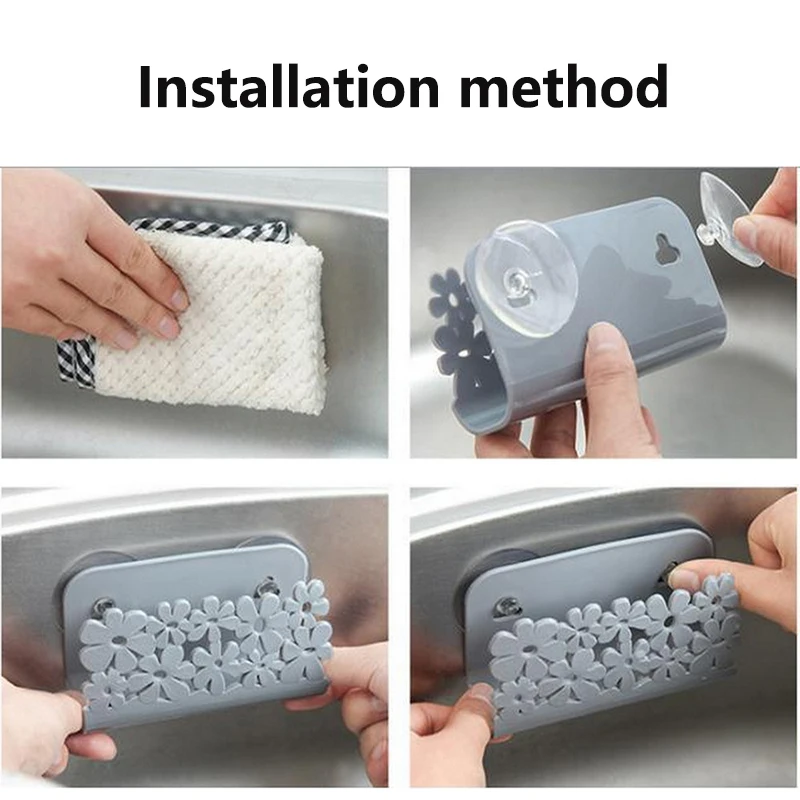 Installation method