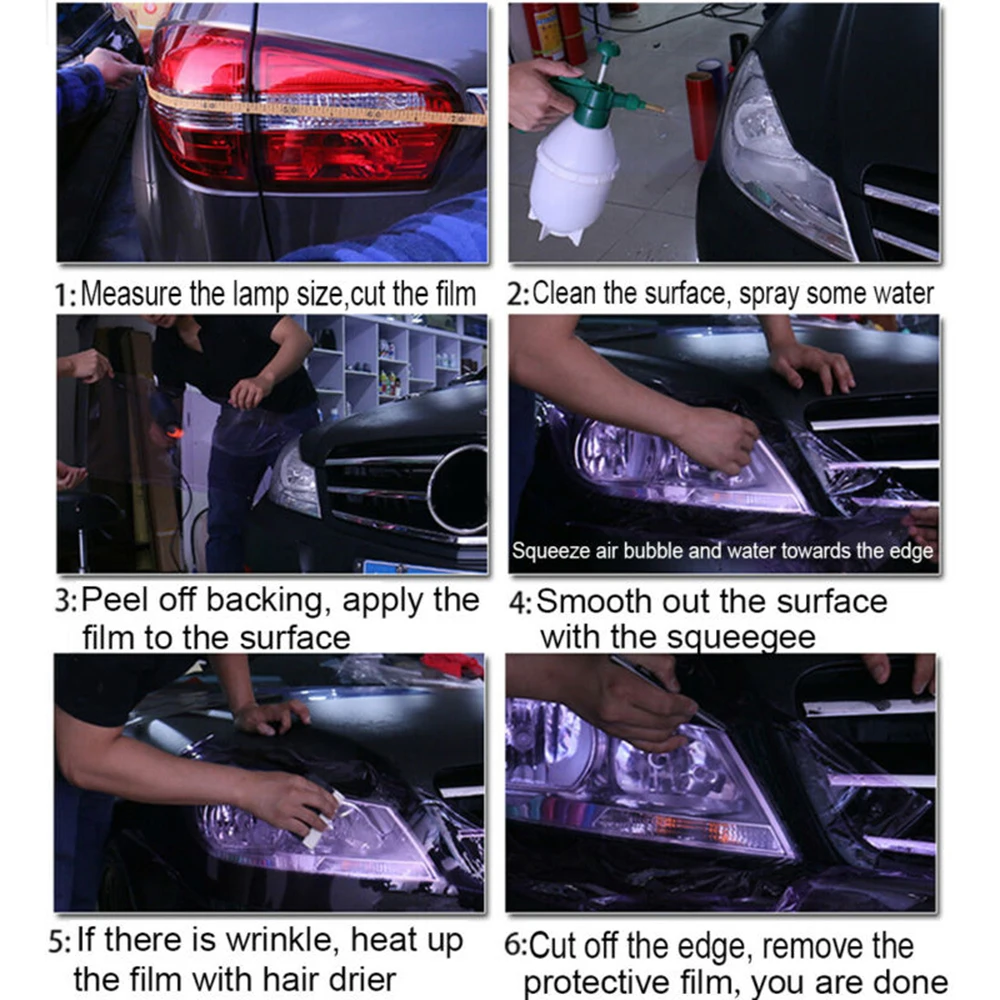 1:Measure the lamp size,cut the film

2:Clean the surface, spray some water

3:Peel off backing, apply the film to the surface

Squeeze air bubble and water towards the edge

4:Smooth out the surface with the squeegee

5:If there is wrinkle, heat up the film with hair drier

6:Cut off the edge, remove the protective film, you are done