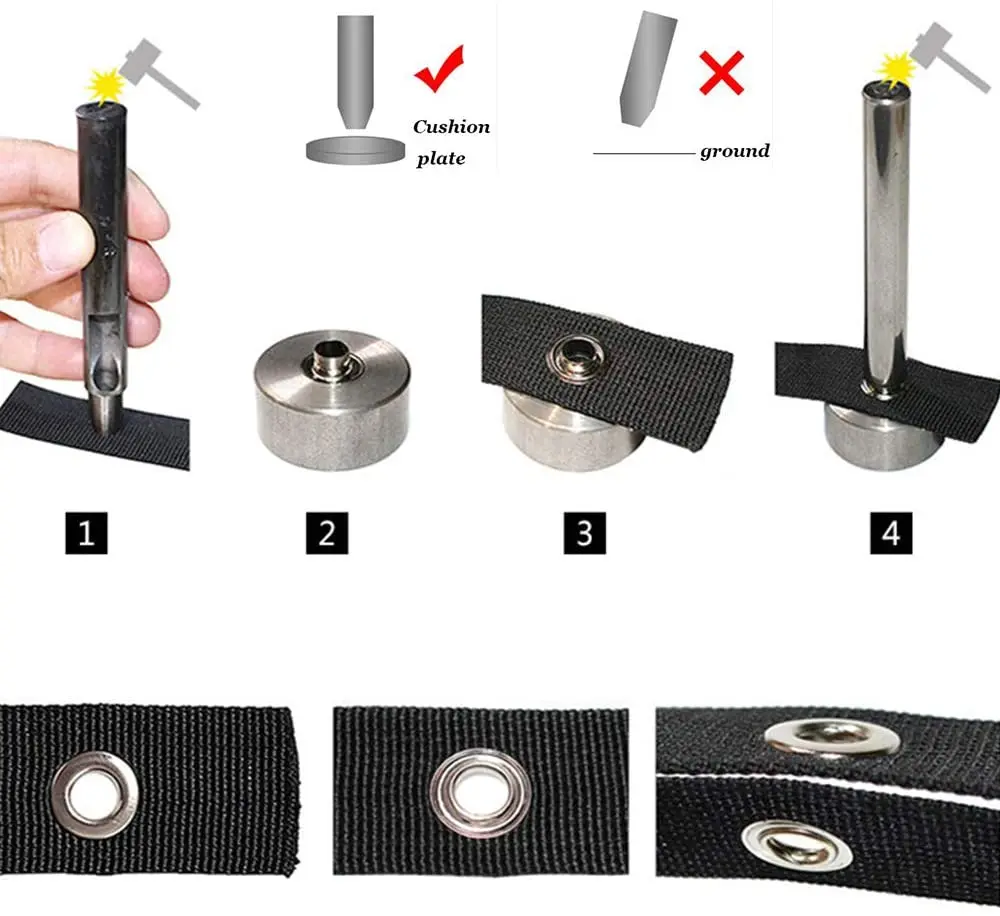 Cushion plate

ground

1

2

3

4