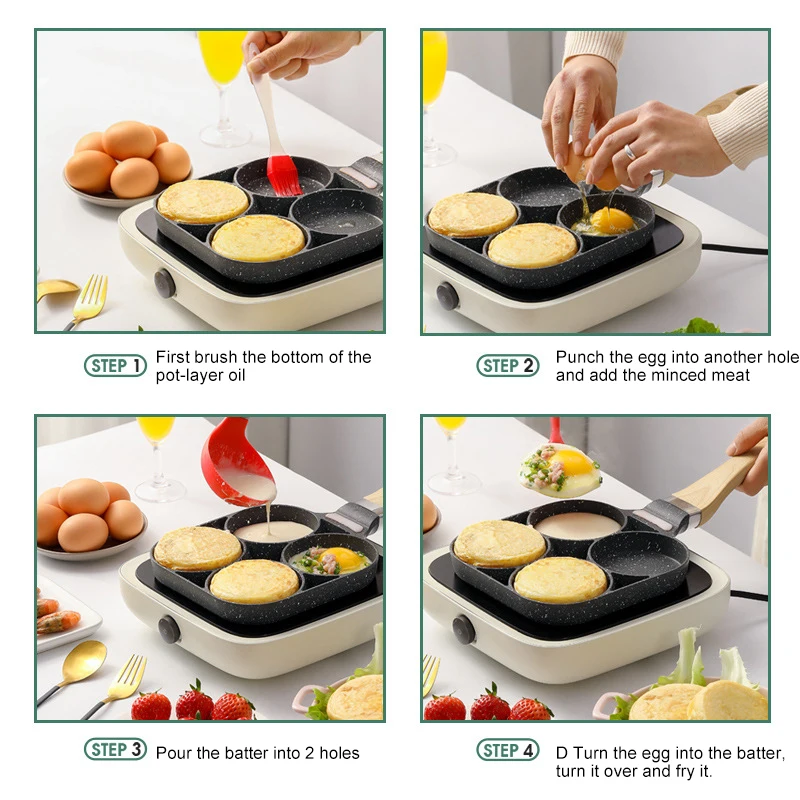 STEP 1 First brush the bottom of the pot-layer oil

STEP 2 Punch the egg into another hole and add the minced meat

STEP 3 Pour the batter into 2 holes

STEP 4 D Turn the egg into the batter, turn it over and fry it.