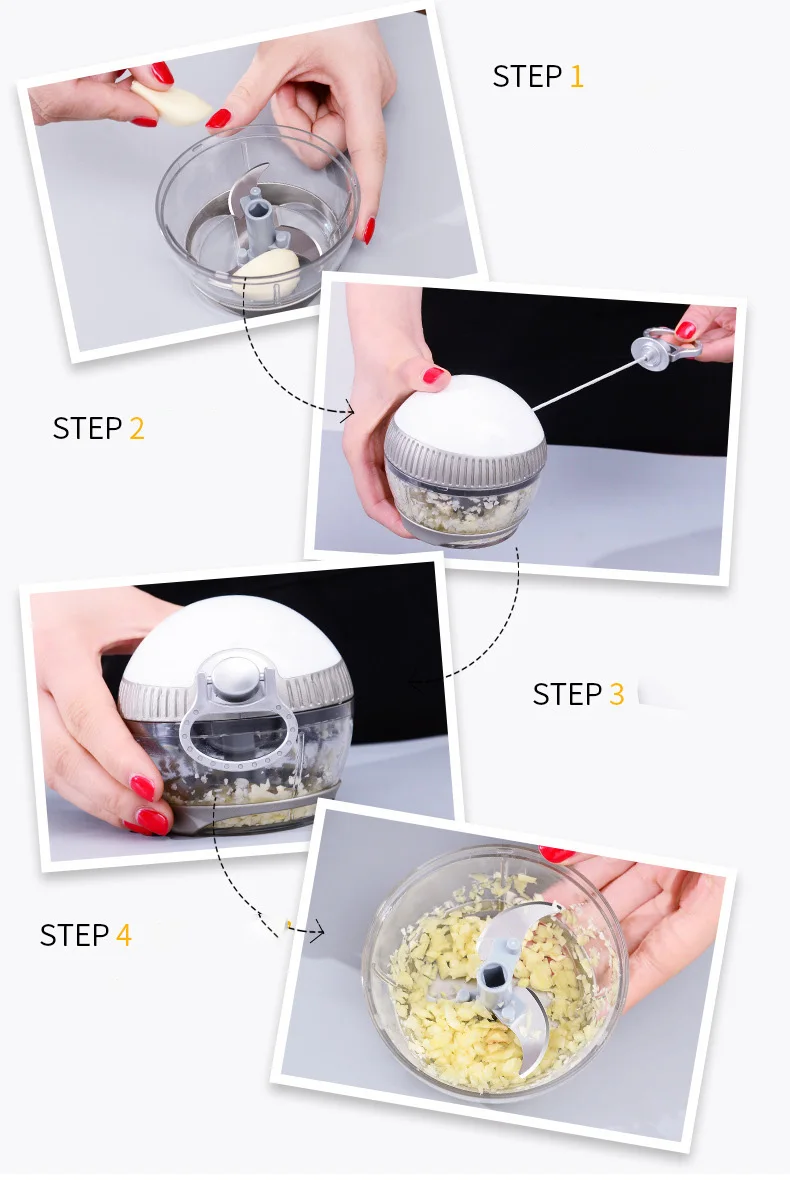 STEP 1

STEP 2

STEP 3

STEP 4