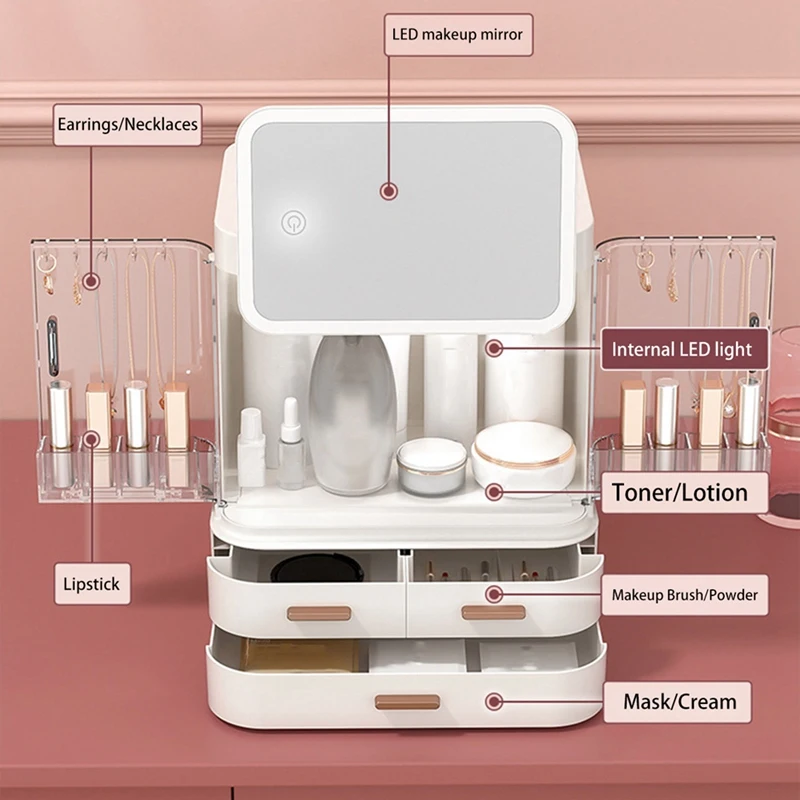 LED makeup mirror

Earrings/Necklaces

Internal LED light

Toner/Lotion

Lipstick

Makeup Brush/Powder

Mask/Cream