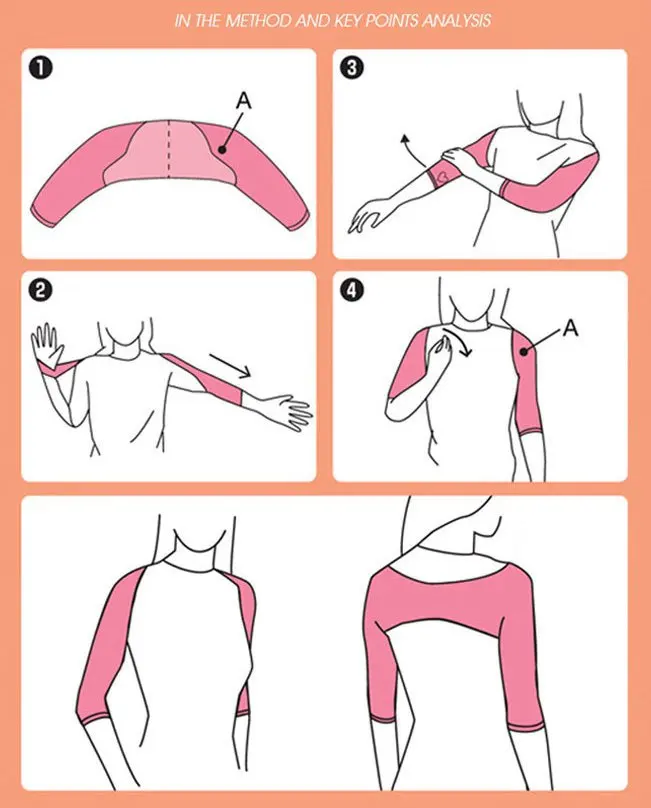 IN THE METHOD AND KEY POINTS ANALYSIS

1
A

3

2

4
A