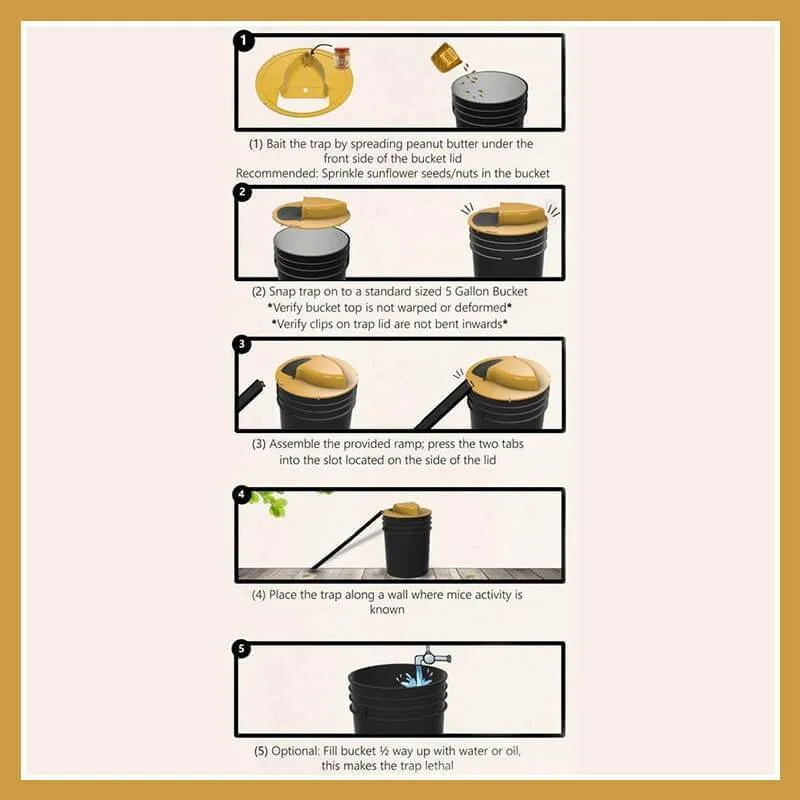 1

(1) Bait the trap by spreading peanut butter under the front side of the bucket lid
Recommended: Sprinkle sunflower seeds/nuts in the bucket

2

(2) Snap trap on to a standard sized 5 Gallon Bucket
*Verify bucket top is not warped or deformed*
*Verify clips on trap lid are not bent inwards*

3

(3) Assemble the provided ramp; press the two tabs into the slot located on the side of the lid

4

(4) Place the trap along a wall where mice activity is known

5

(5) Optional: Fill bucket ½ way up with water or oil, this makes the trap lethal