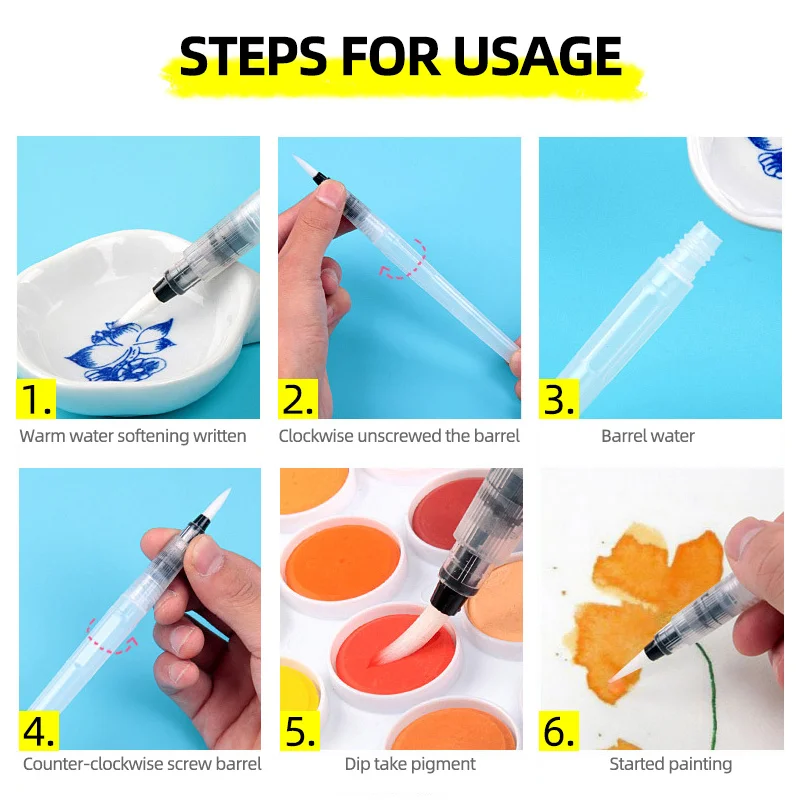 STEPS FOR USAGE

1.
Warm water softening written

2.
Clockwise unscrewed the barrel

3.
Barrel water

4.
Counter-clockwise screw barrel

5.
Dip take pigment

6.
Started painting