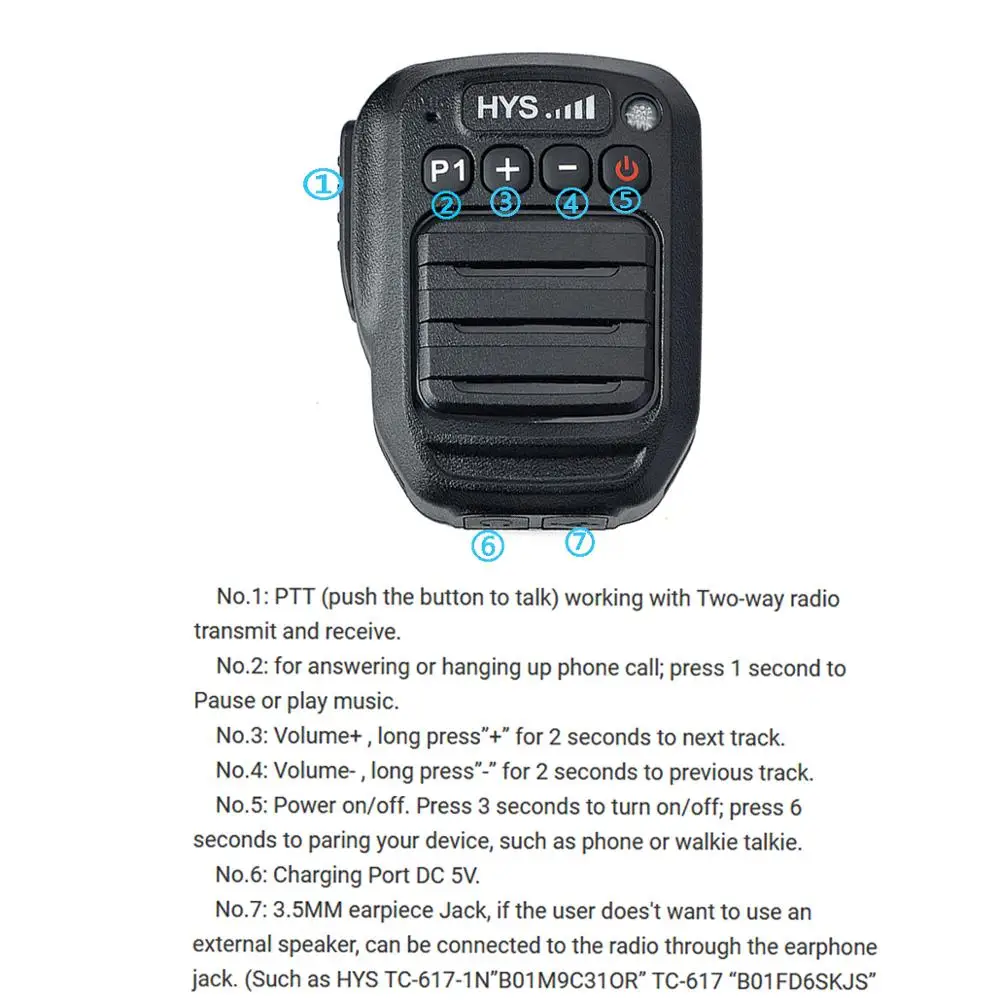 HYS

①

P1 + −

② ③ ④ ⑤

⑥ ⑦

No.1: PTT (push the button to talk) working with Two-way radio transmit and receive.

No.2: for answering or hanging up phone call; press 1 second to Pause or play music.

No.3: Volume+ , long press"+" for 2 seconds to next track.

No.4: Volume- , long press"-" for 2 seconds to previous track.

No.5: Power on/off. Press 3 seconds to turn on/off; press 6 seconds to paring your device, such as phone or walkie talkie.

No.6: Charging Port DC 5V.

No.7: 3.5MM earpiece Jack, if the user does't want to use an external speaker, can be connected to the radio through the earphone jack. (Such as HYS TC-617-1N"B01M9C31OR" TC-617 "B01FD6SKJS"