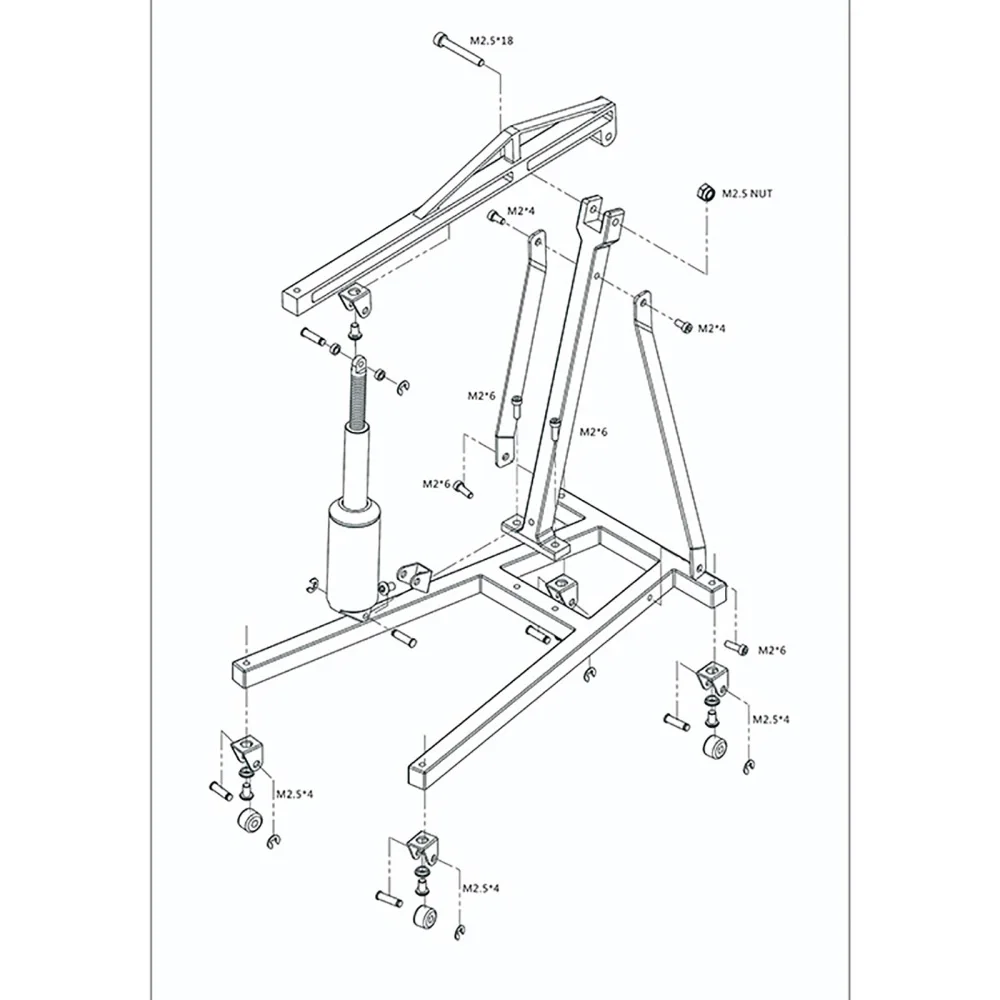 M2.5*18

M2.5 NUT

M2*4

M2*4

M2*6

M2*6

M2*6

M2*6

M2.5*4

M2.5*4

M2.5*4