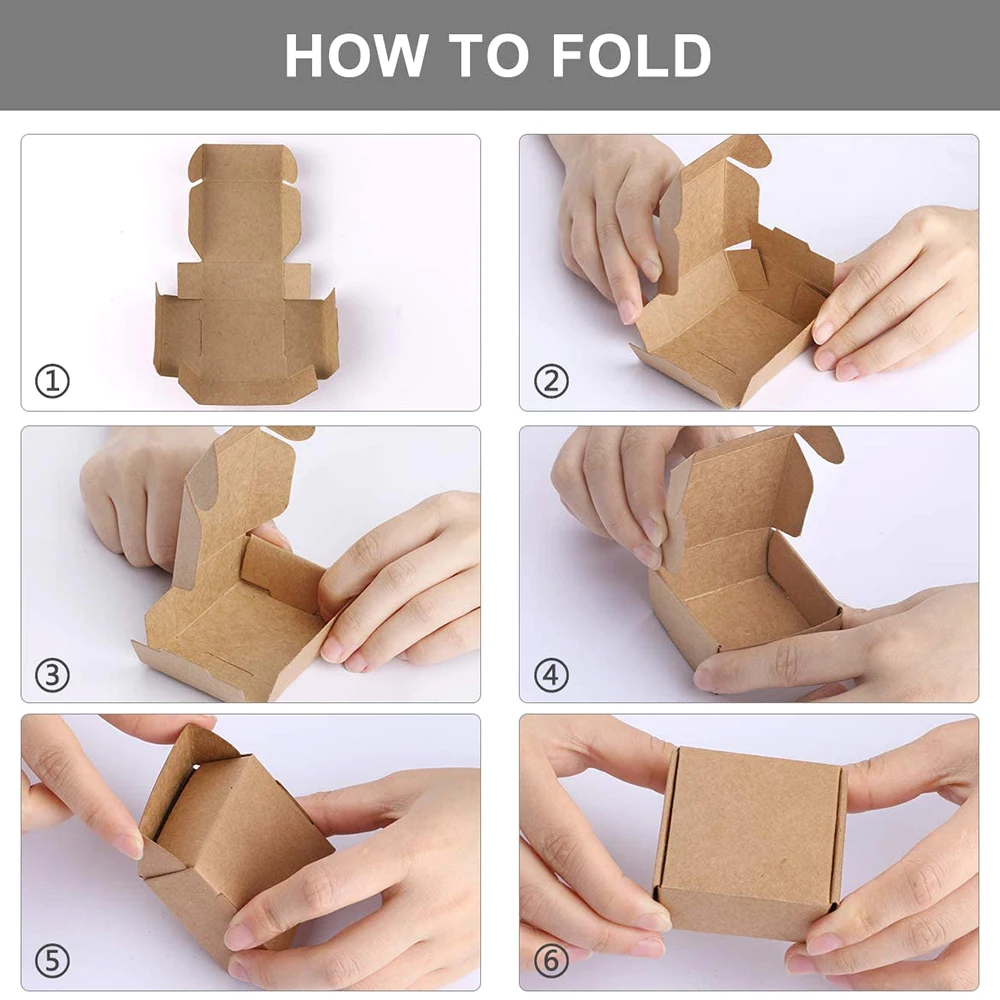 HOW TO FOLD

①

②

③

④

⑤

⑥