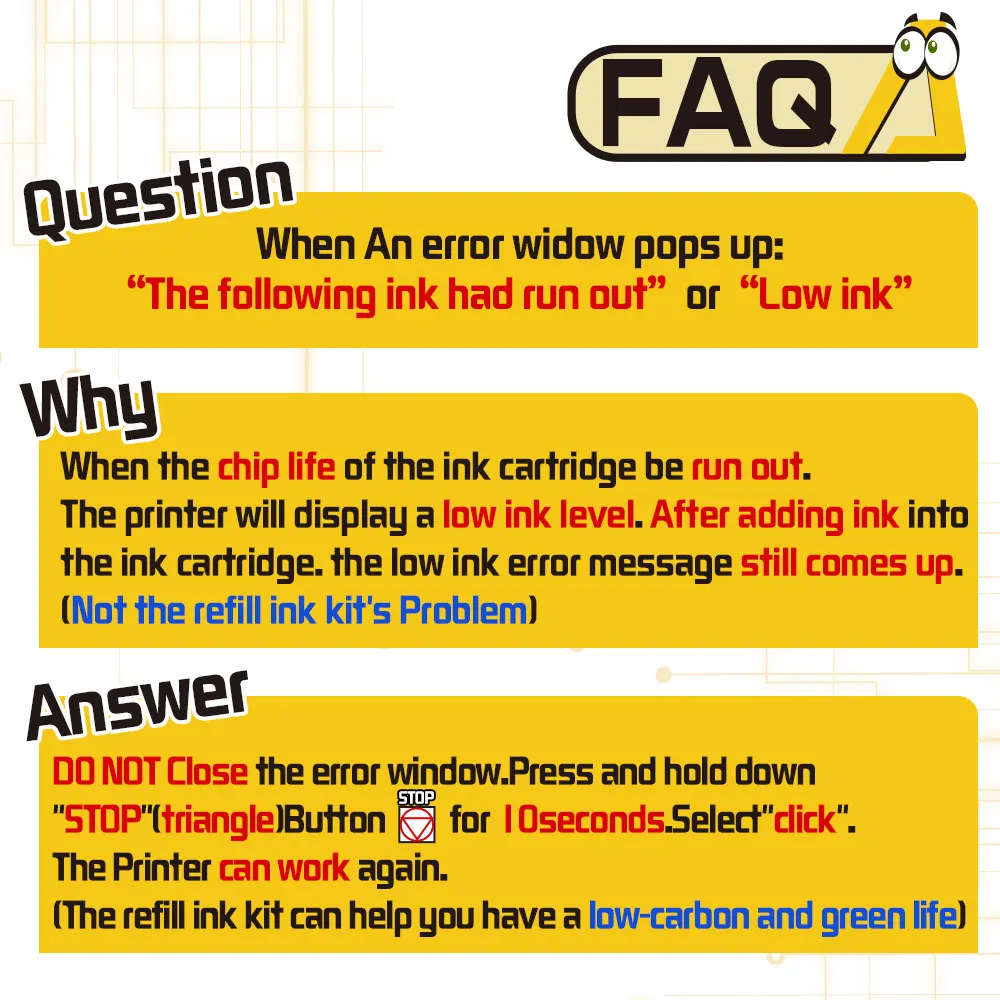 FAQ

Question
When An error widow pops up:
“The following ink had run out” or “Low ink”

Why
When the chip life of the ink cartridge be run out.
The printer will display a low ink level. After adding ink into the ink cartridge. the low ink error message still comes up.
(Not the refill ink kit's Problem)

Answer
DO NOT Close the error window.Press and hold down "STOP"(triangle)Button STOP for 10seconds.Select"click".
The Printer can work again.
(The refill ink kit can help you have a low-carbon and green life)