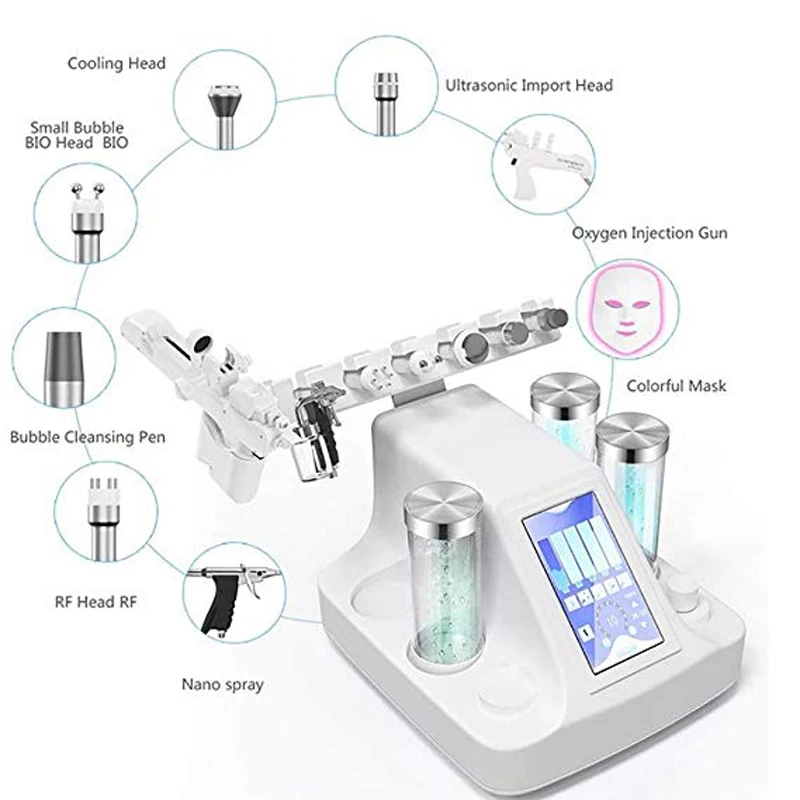 Cooling Head

Ultrasonic Import Head

Small Bubble BIO Head BIO

Oxygen Injection Gun

Colorful Mask

Bubble Cleansing Pen

RF Head RF

Nano spray